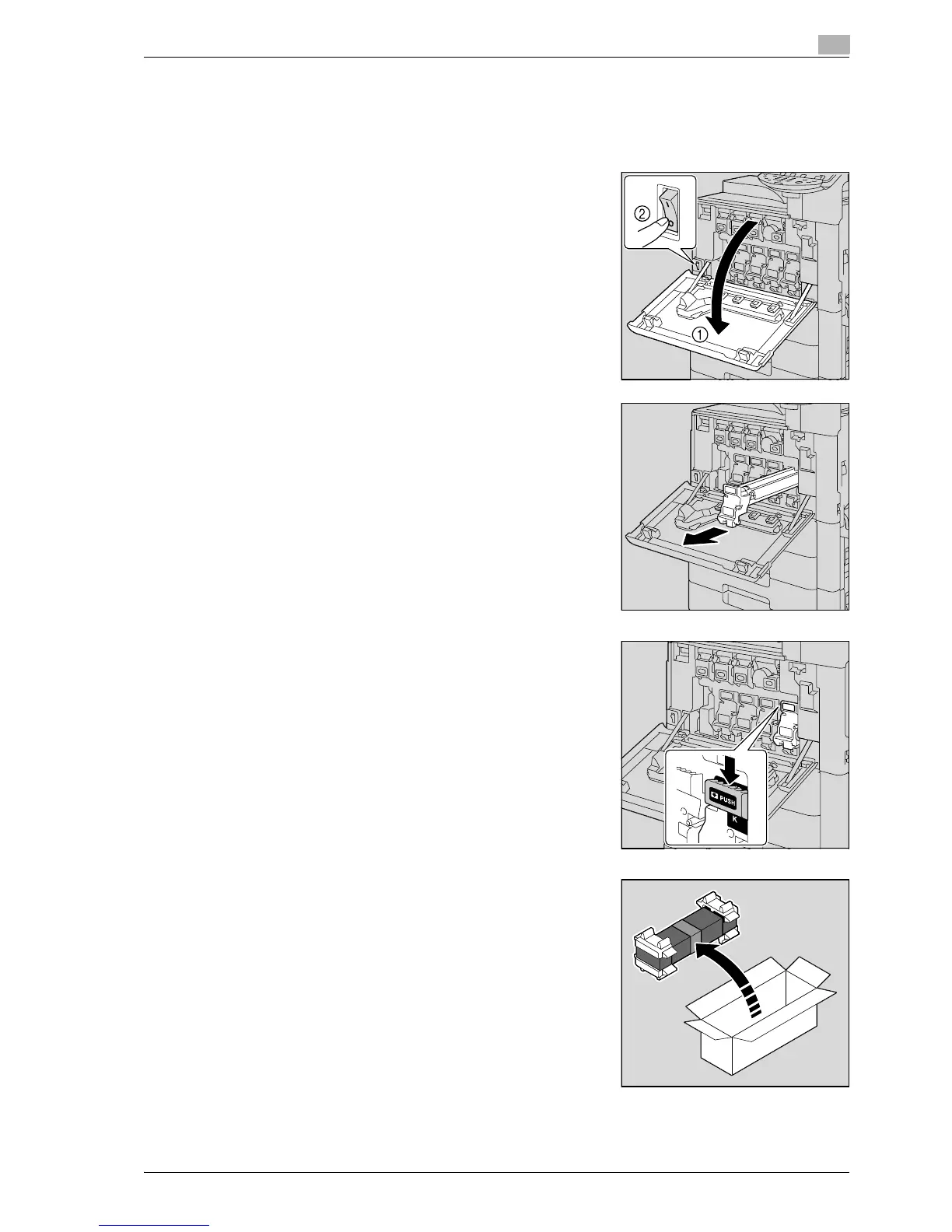 ②

①

PUSH

K