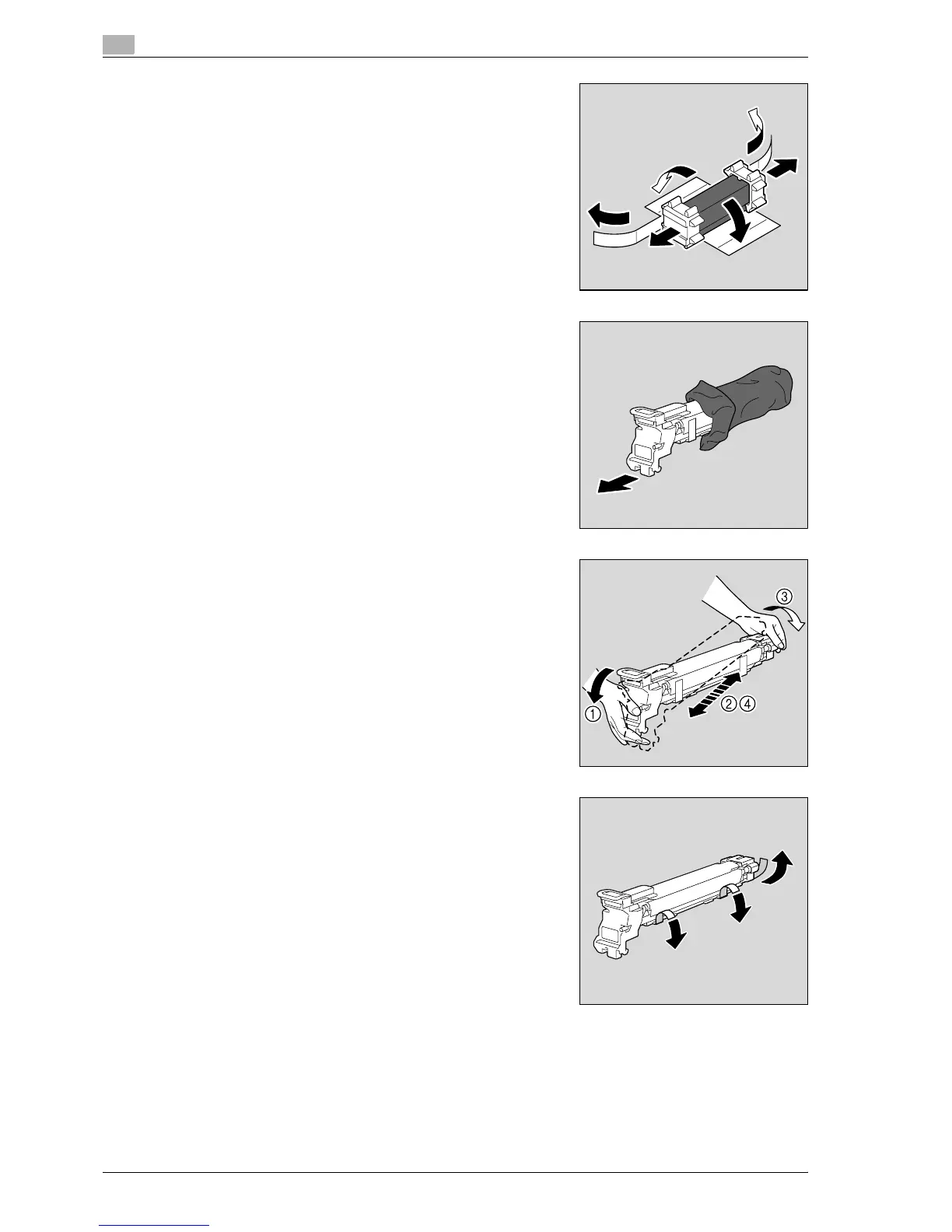 ③
①
②④