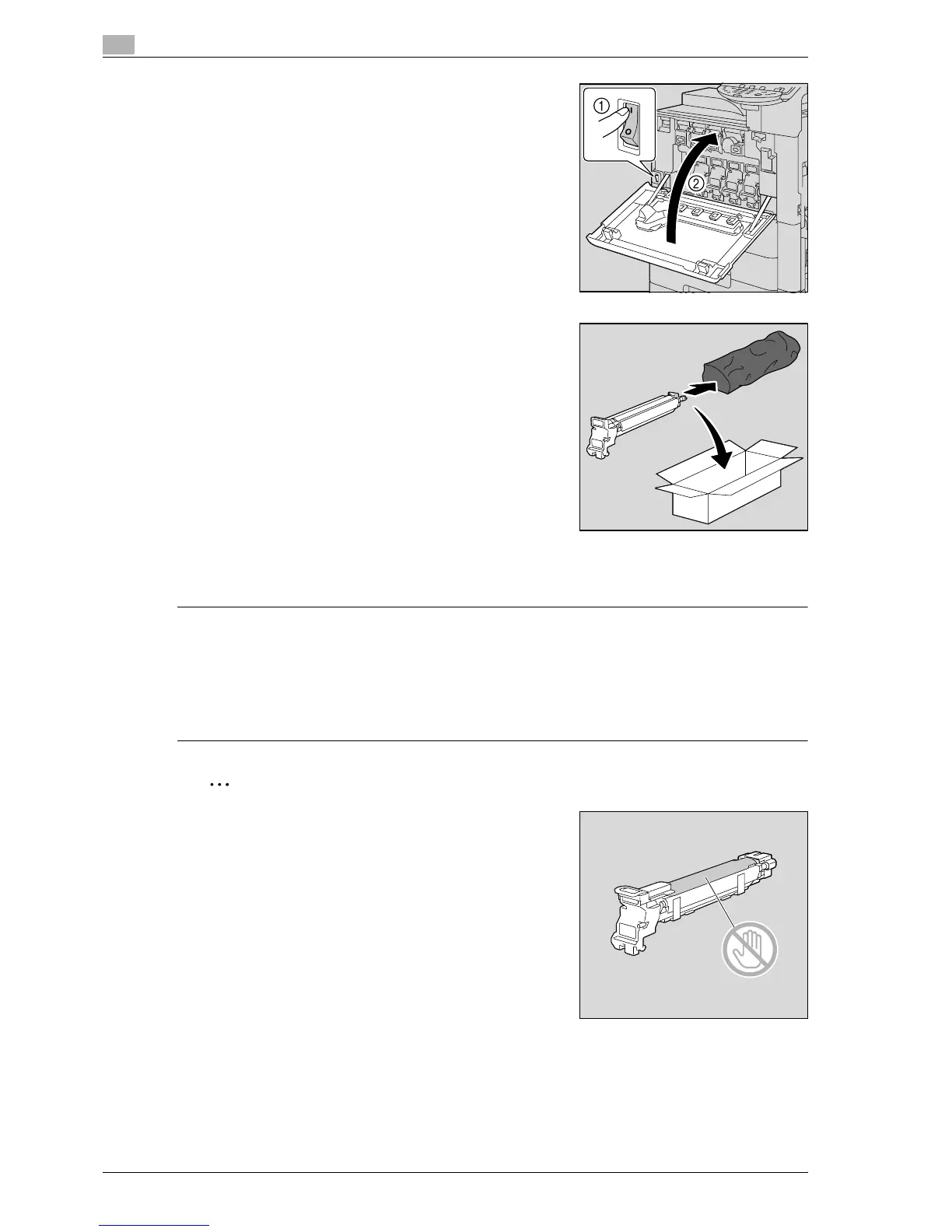 ①

②

...