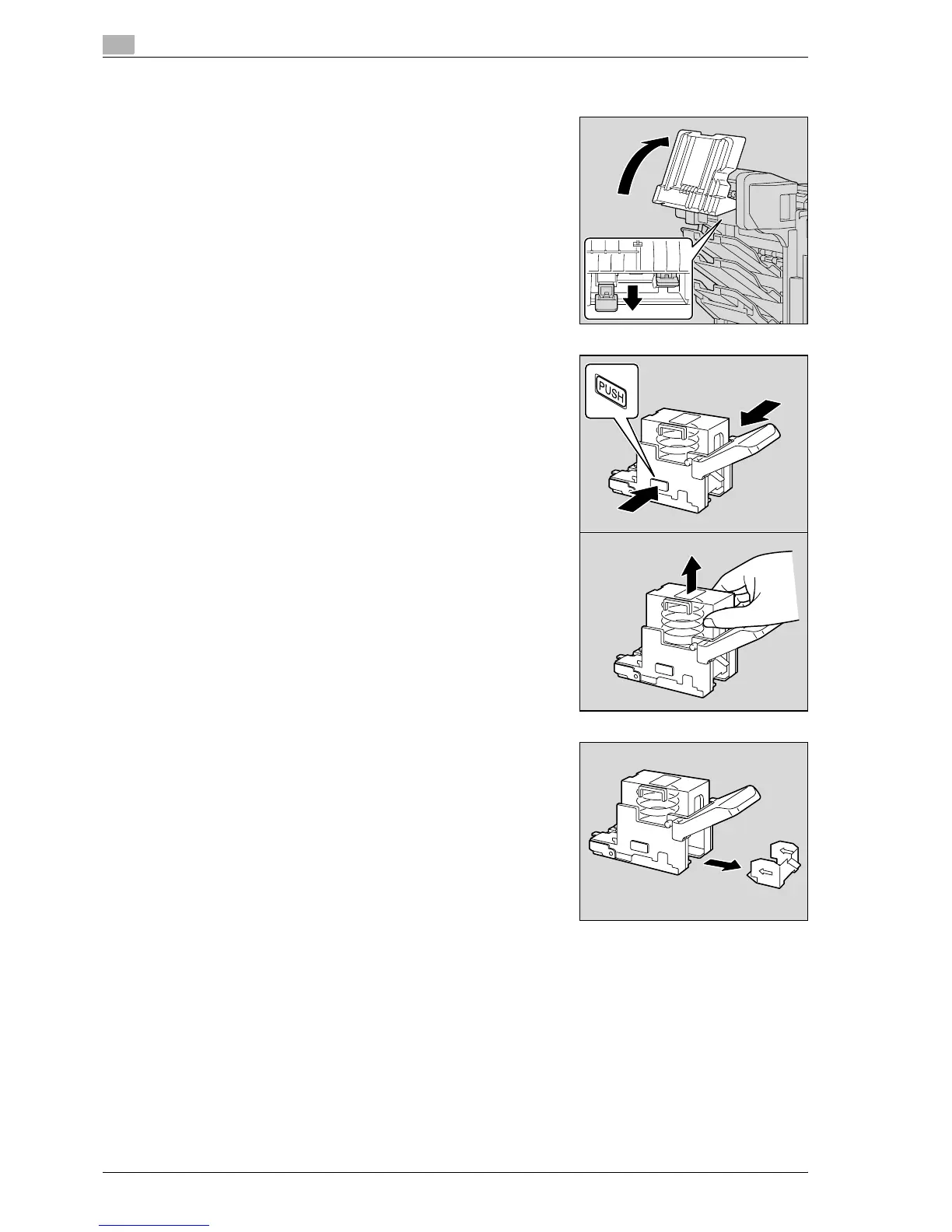 PUSH