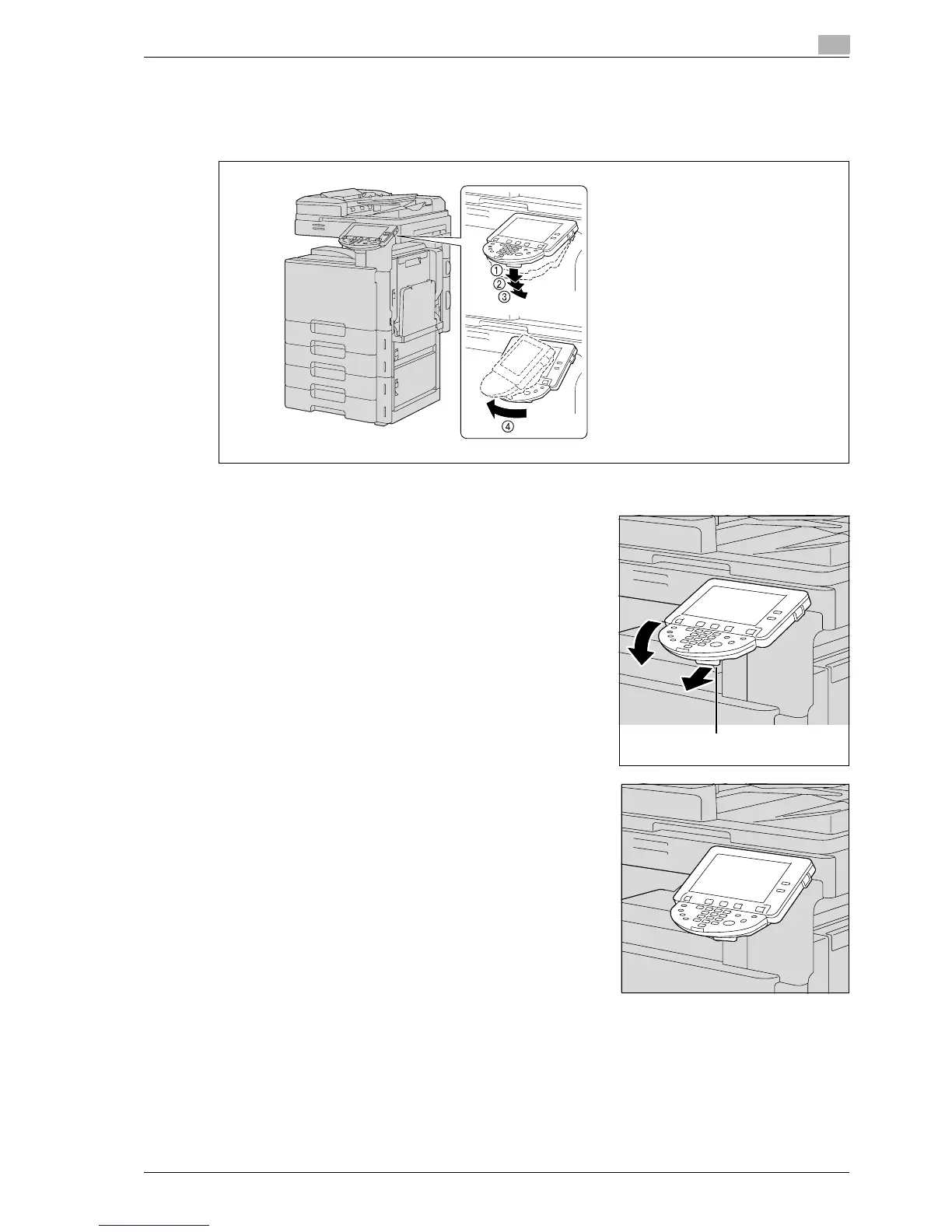 ①
②
③
④