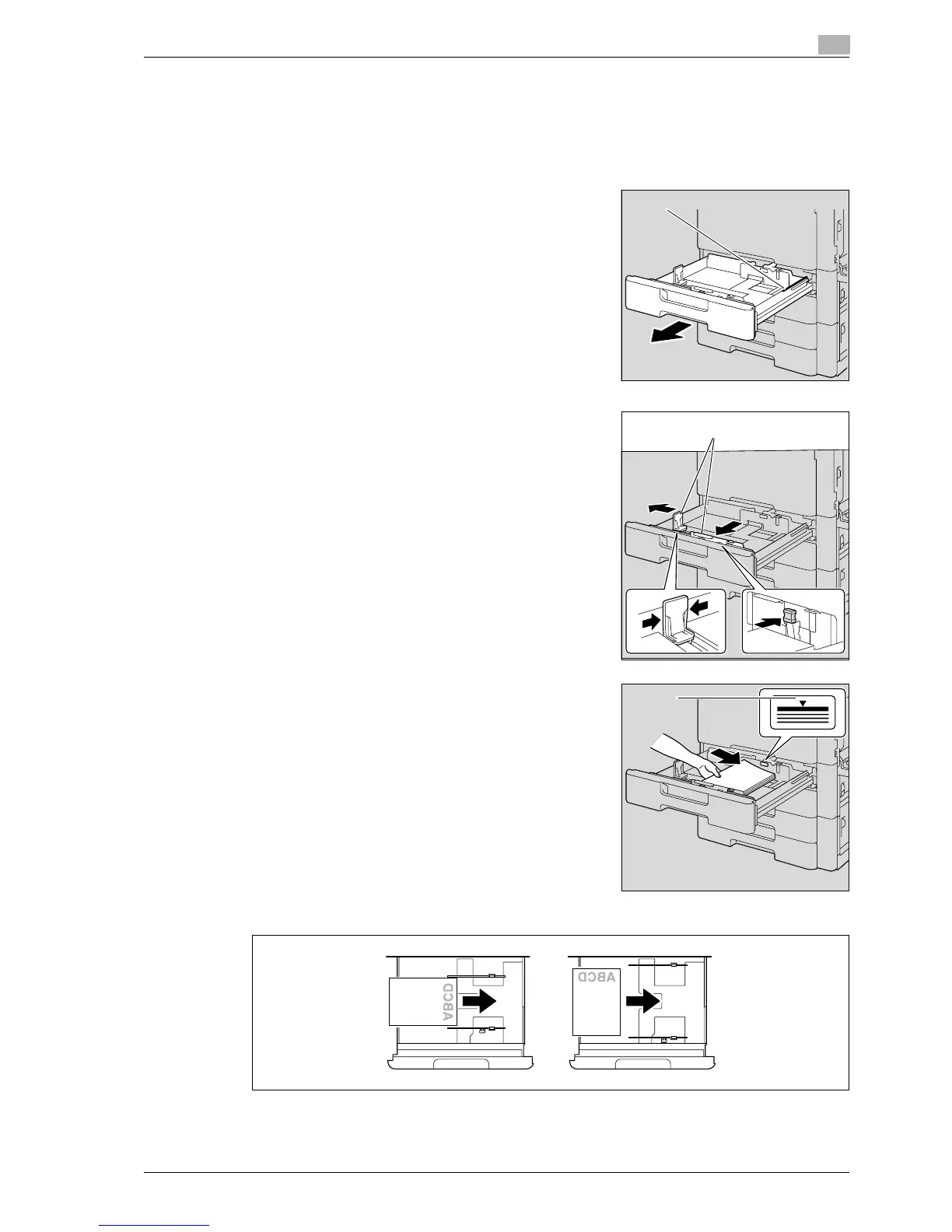 ABCD

ABCD