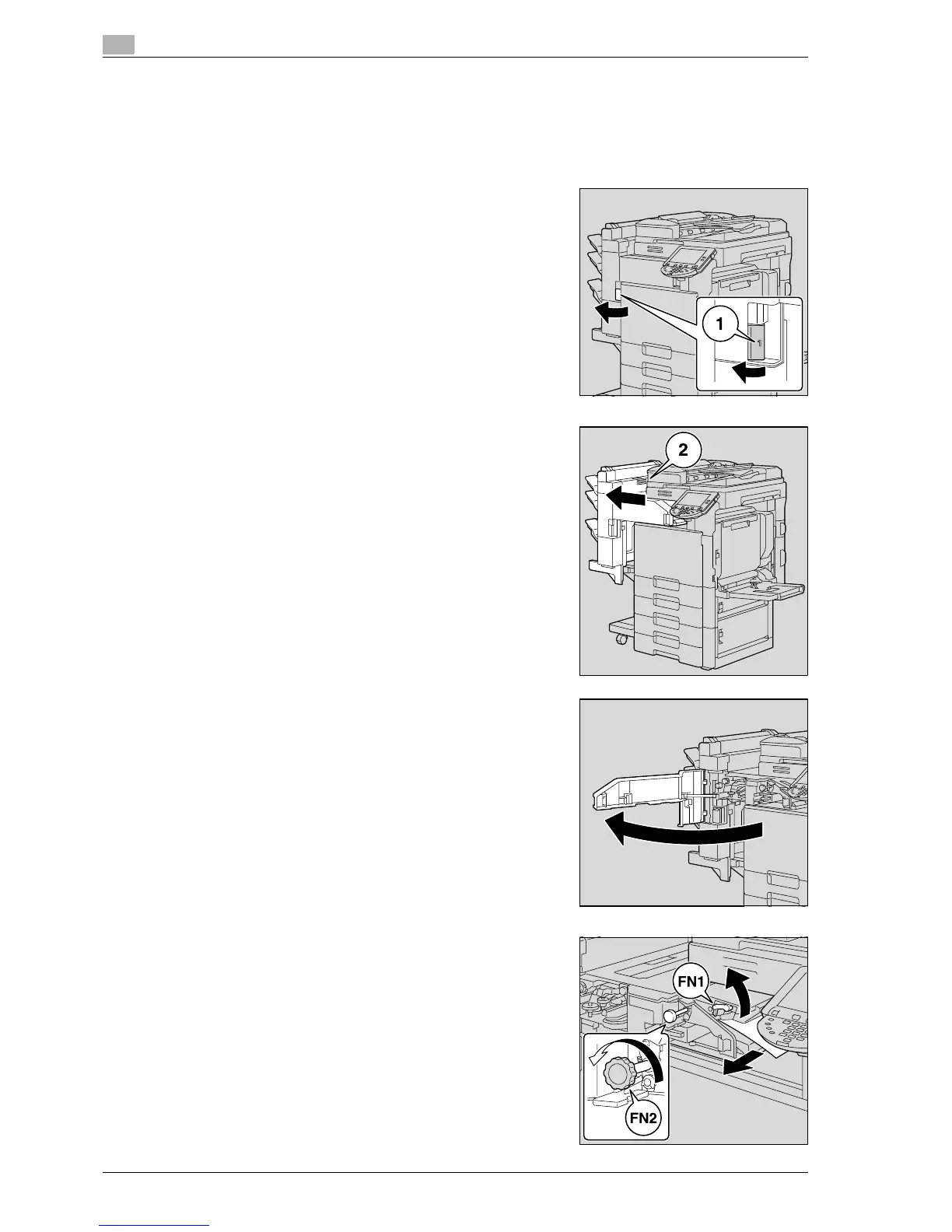 1

2

FN1

FN2