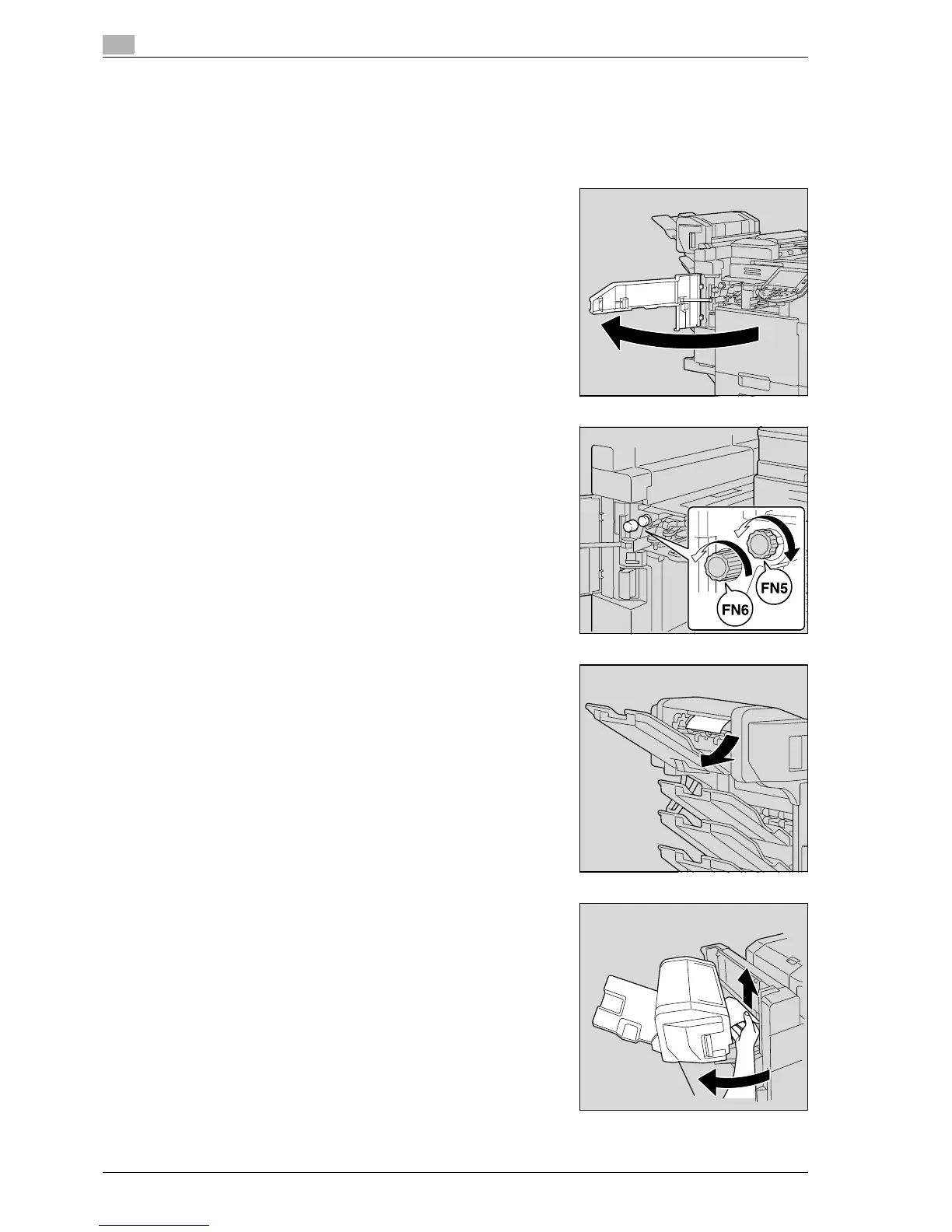 FN5

FN6