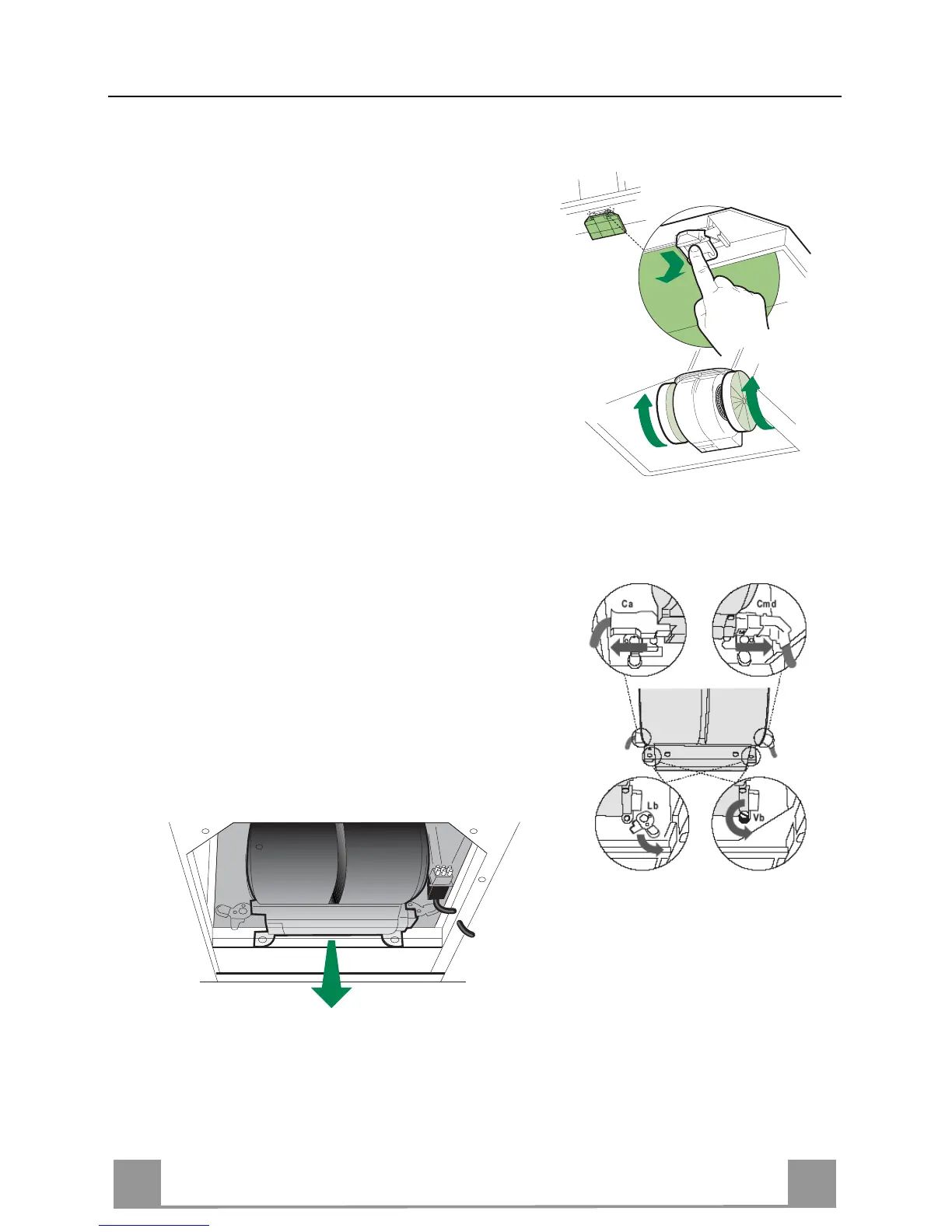 Ca

Cmd

Lb

Vb