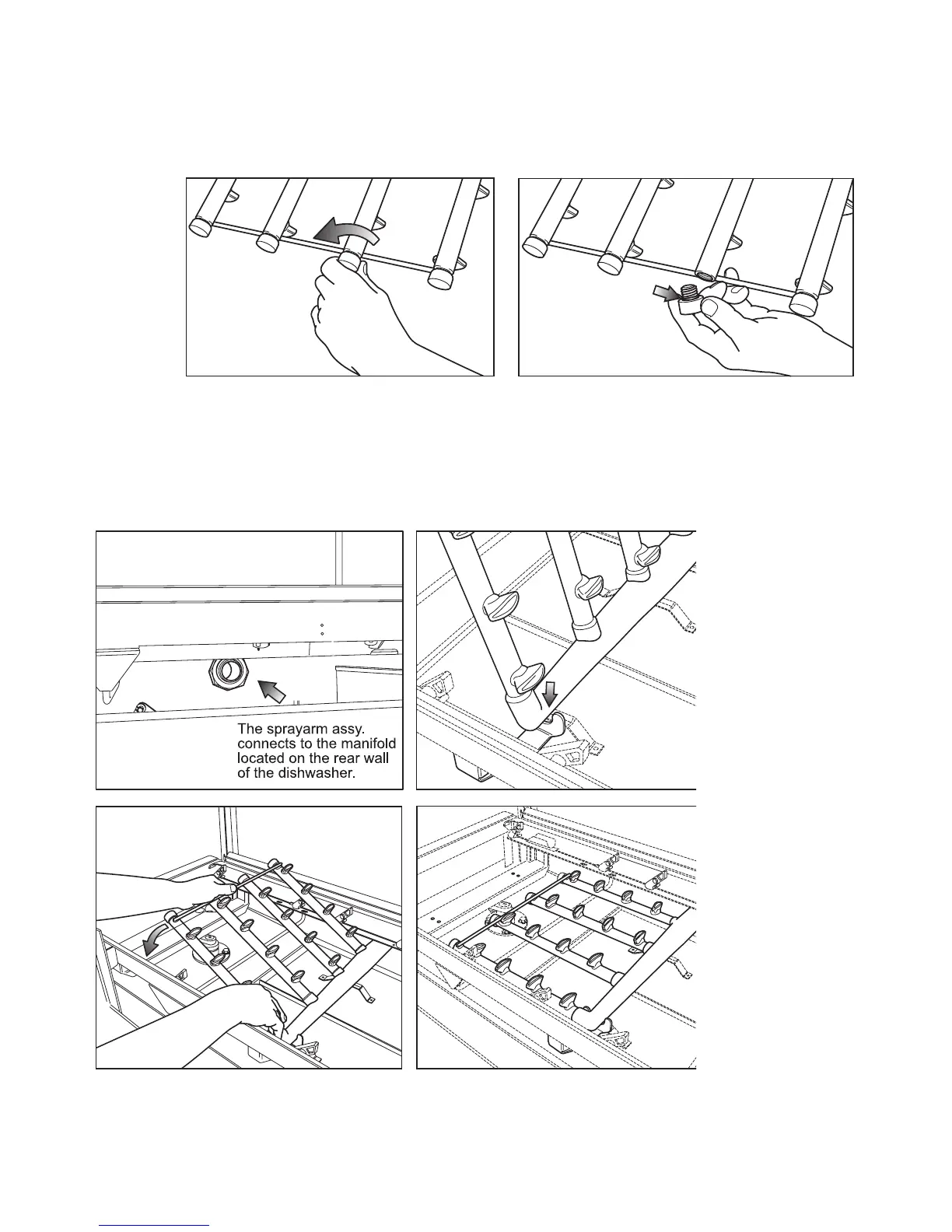 The sprayarm assy. connects to the manifold located on the rear wall of the dishwasher.