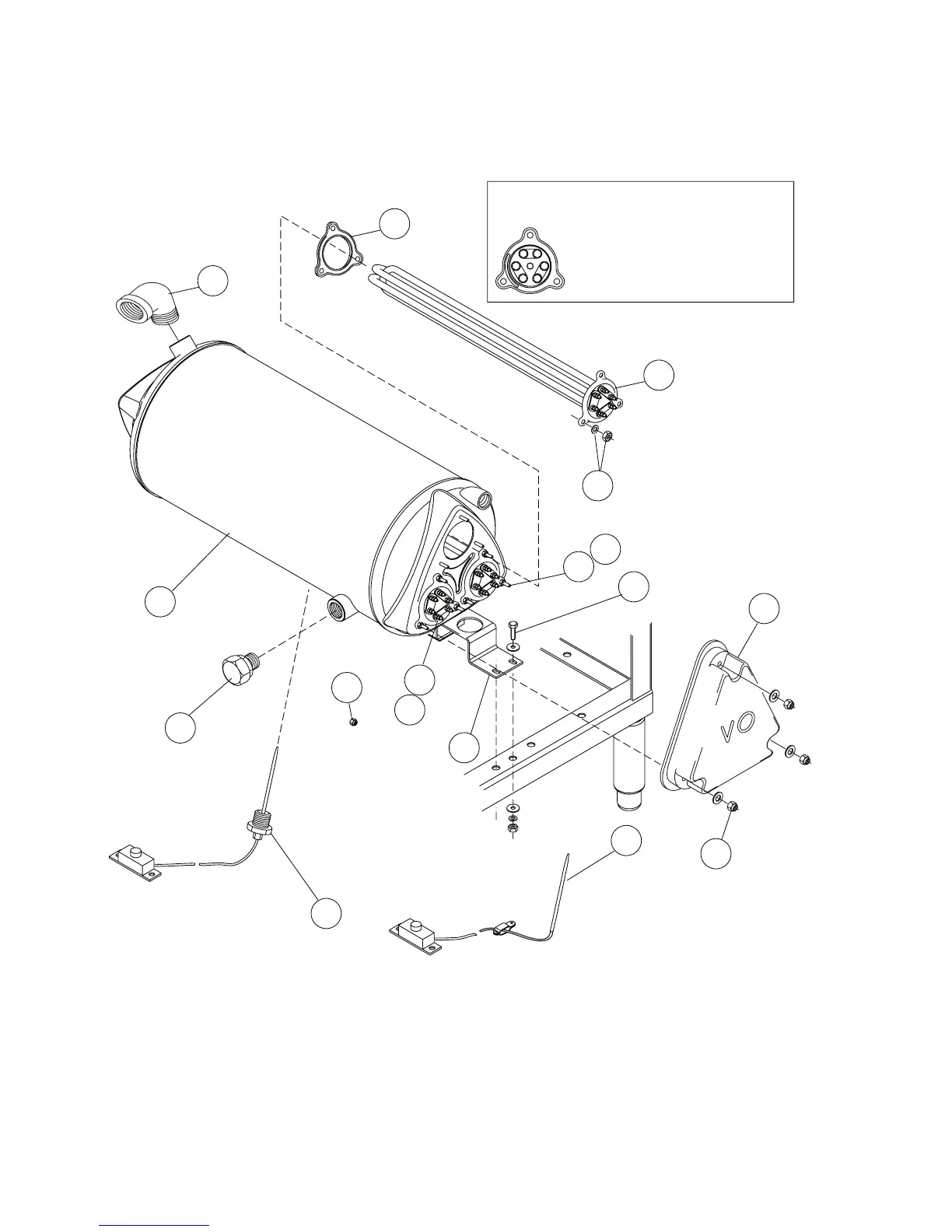 VO