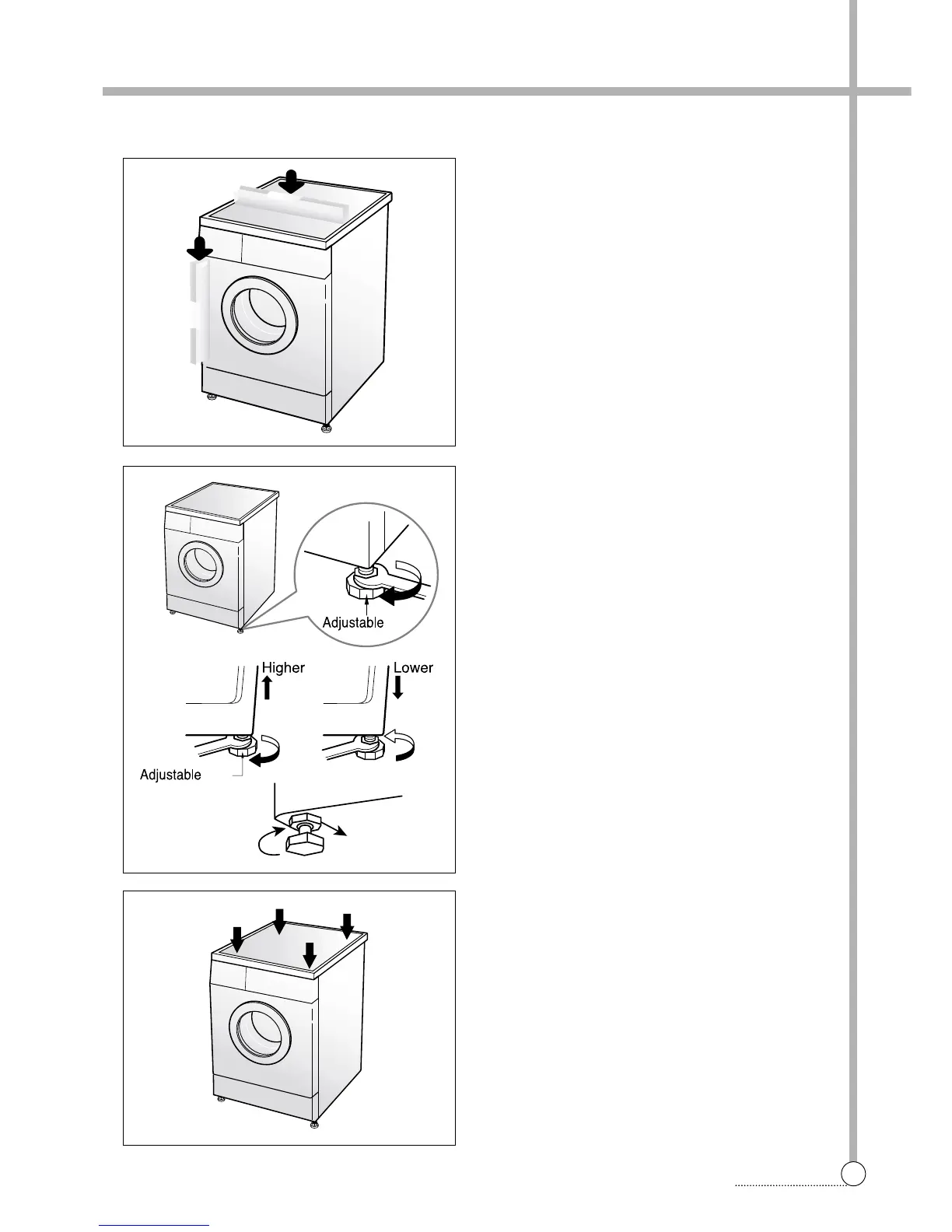 Adjustable

Higher

Lower

Adjustable