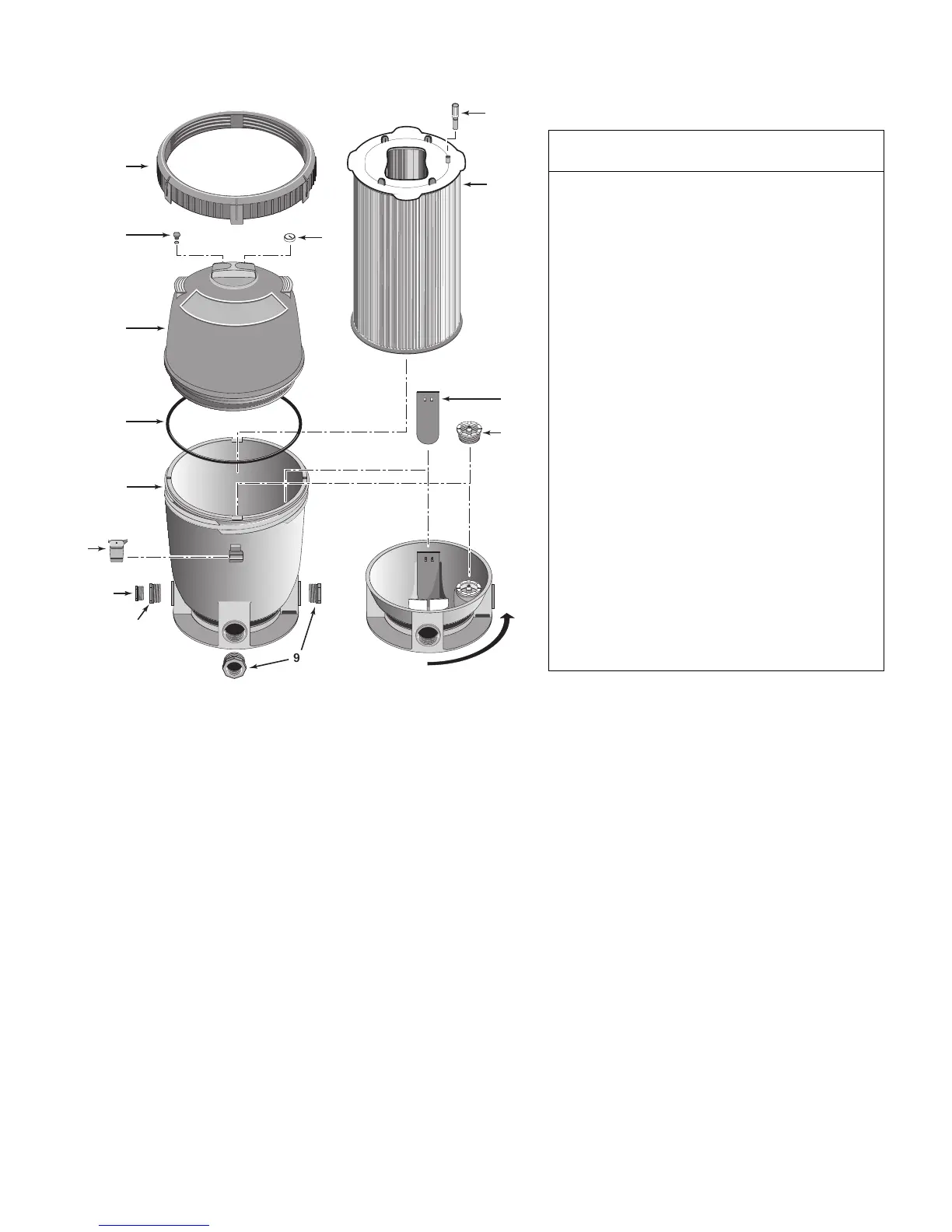 9