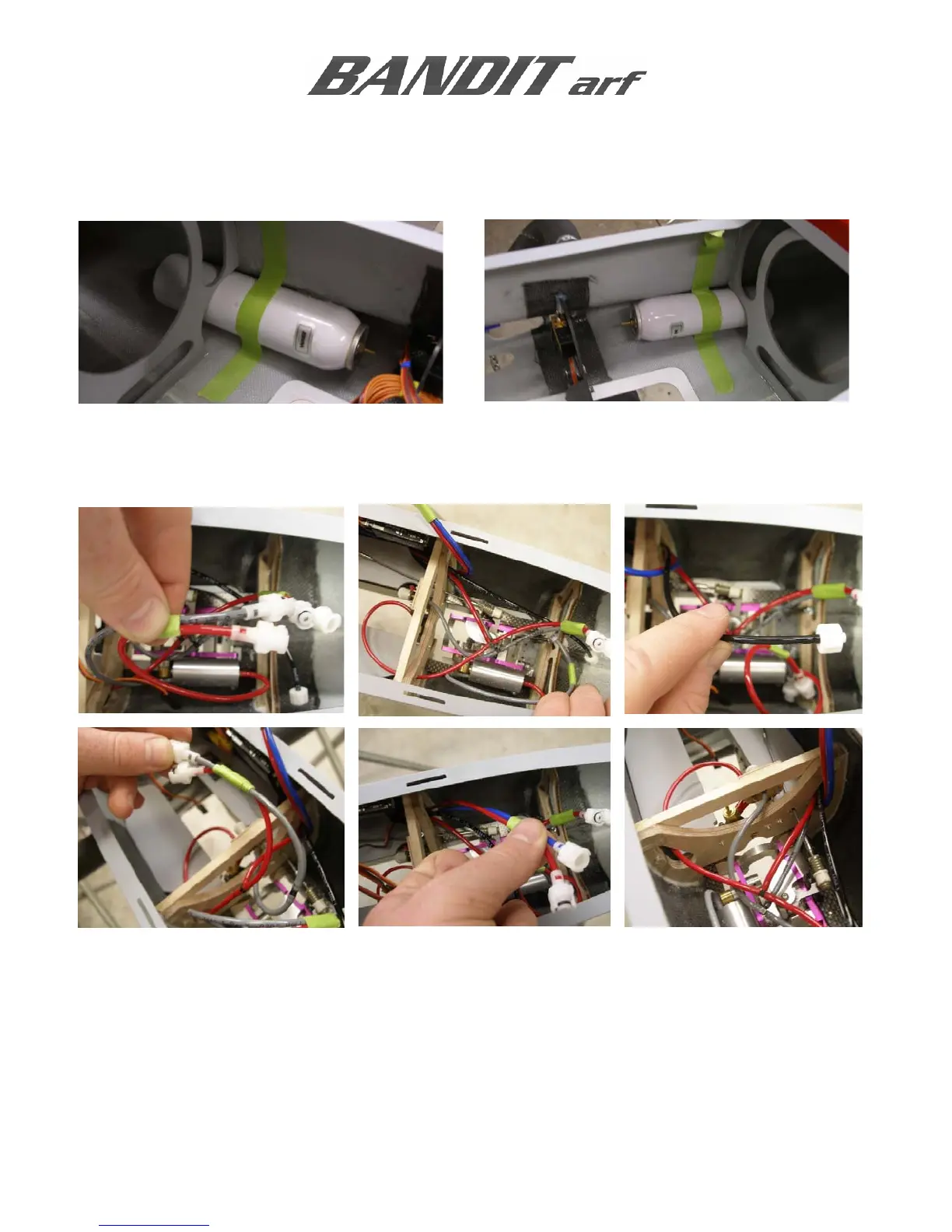 BANDIT arf