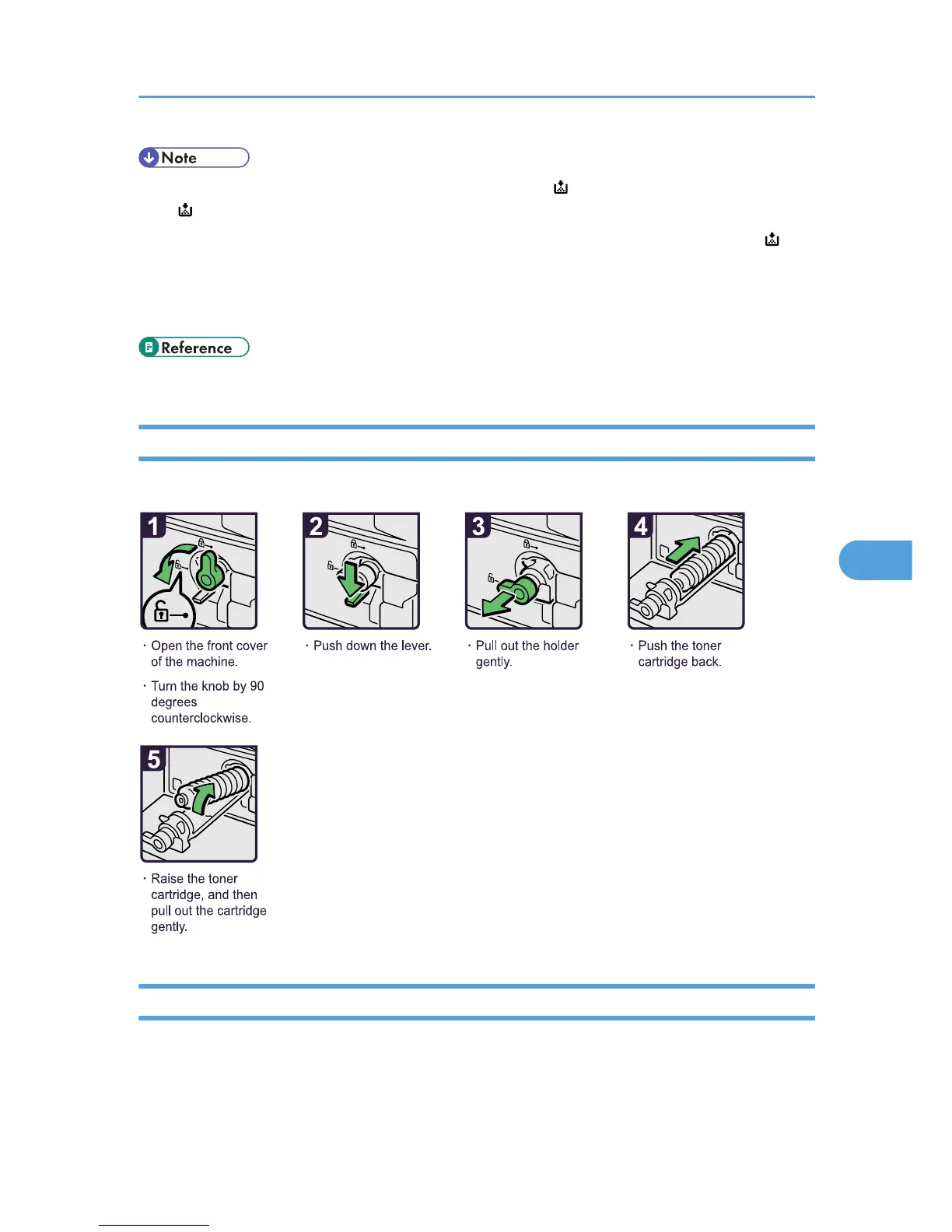 Note

Reference

1

· Open the front cover of the machine.

· Turn the knob by 90 degrees counterclockwise.

2

· Push down the lever.

3

· Pull out the holder gently.

4

· Push the toner cartridge back.

5

· Raise the toner cartridge, and then pull out the cartridge gently.