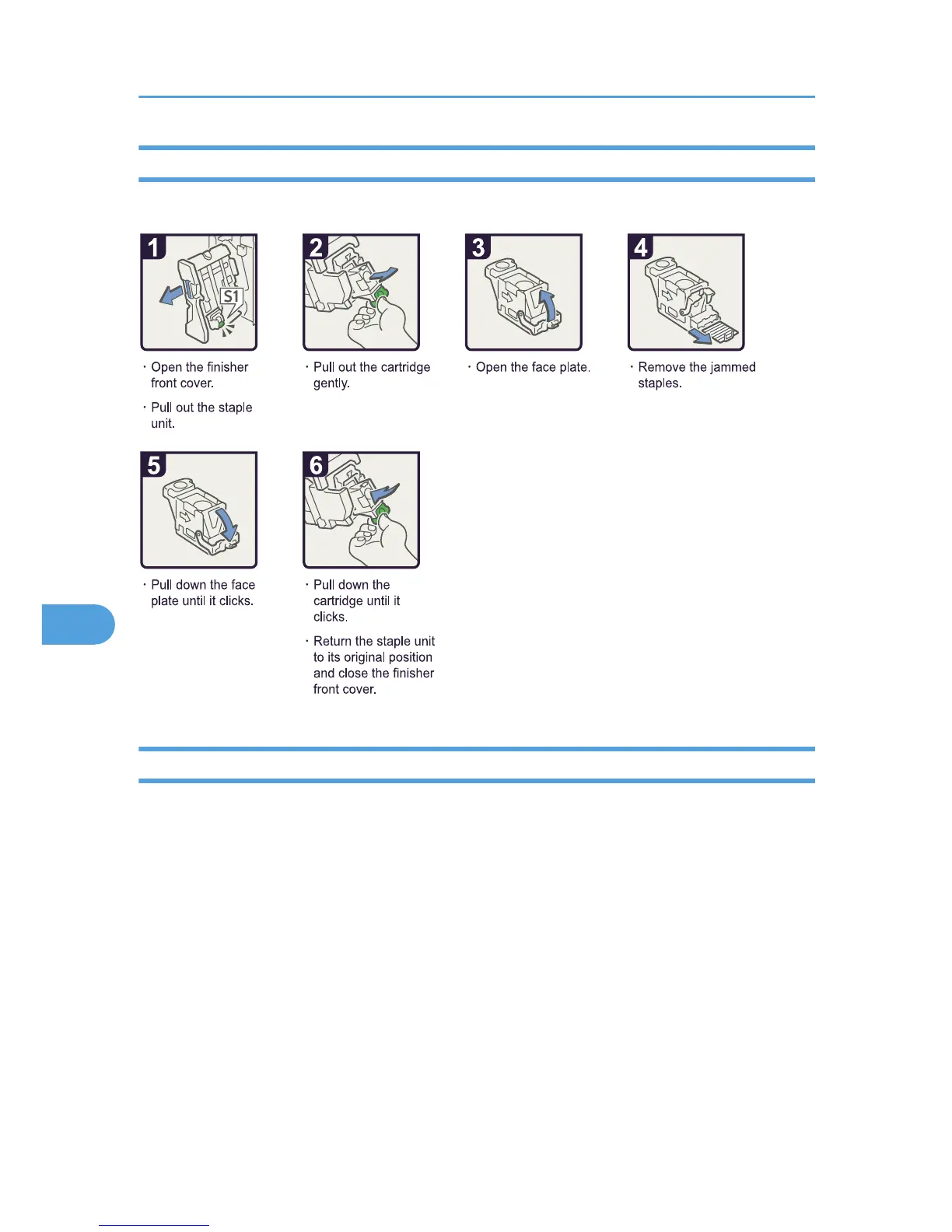 1

S1

· Open the finisher front cover.

· Pull out the staple unit.

2

· Pull out the cartridge gently.

3

· Open the face plate.

4

· Remove the jammed staples.

5

· Pull down the face plate until it clicks.

6

· Pull down the cartridge until it clicks.

· Return the staple unit to its original position and close the finisher front cover.