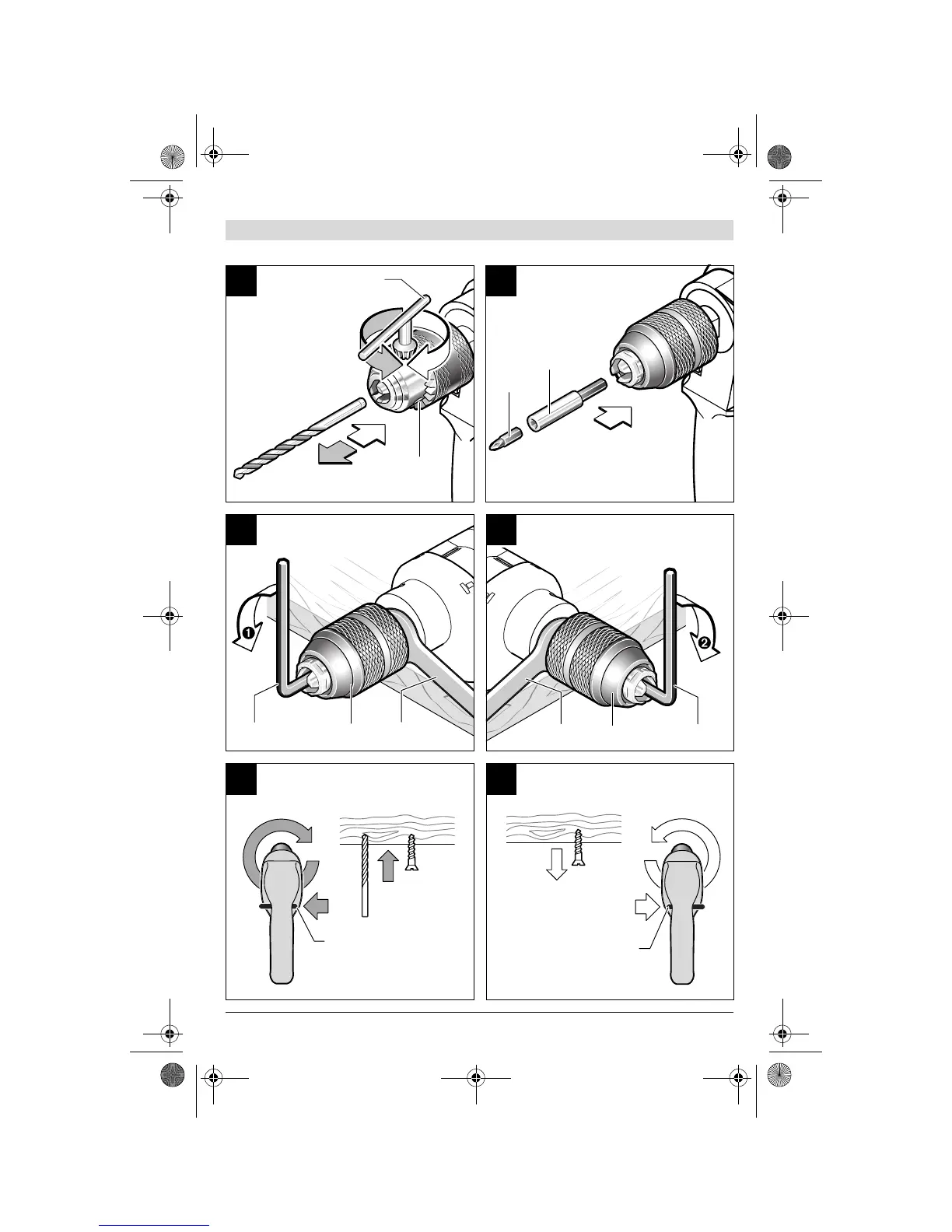 1

2