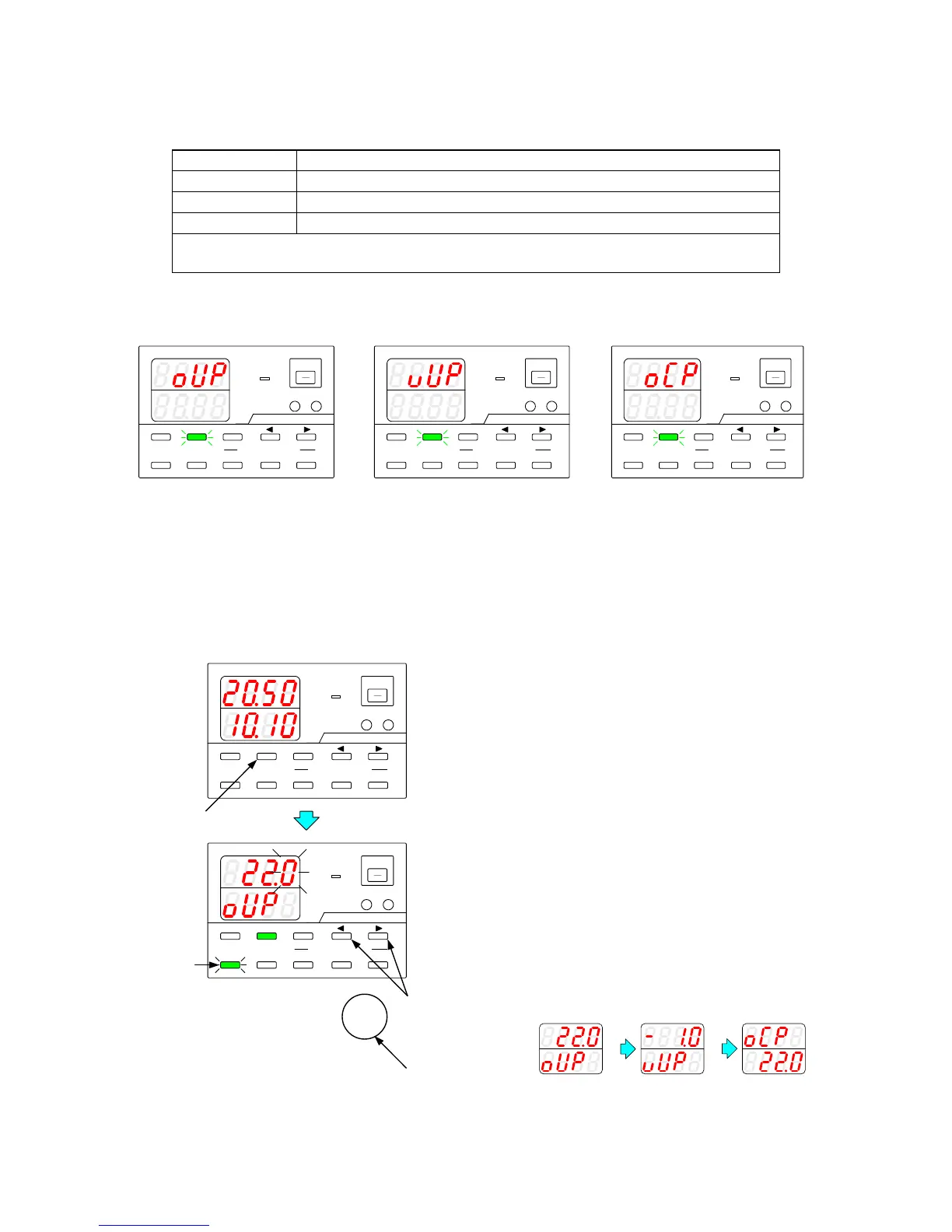 oUP

uUP

oCP

20.50
10.10

22.0
oUP

22.0
oUP

- 1.0
uUP

oCP
22.0