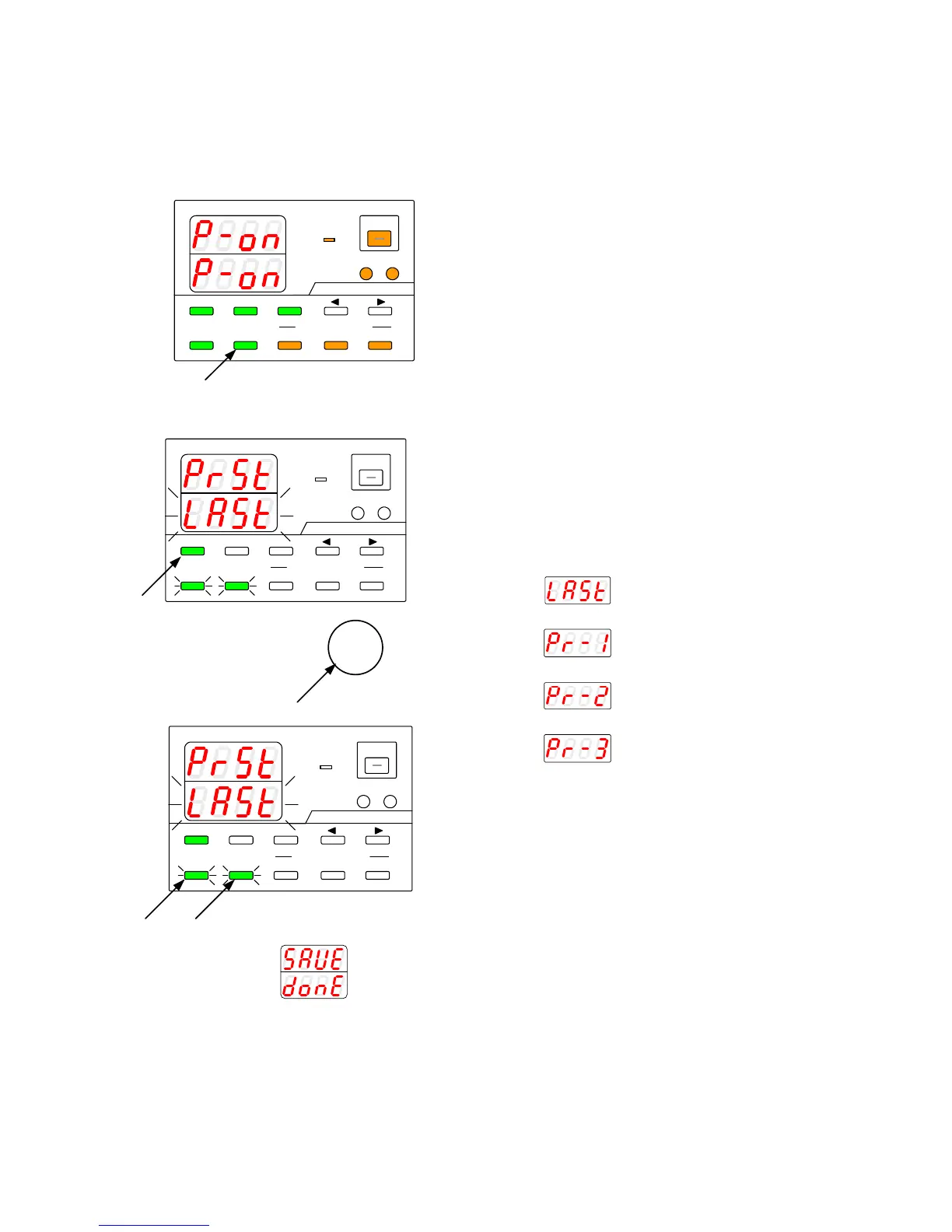 P-on
P-on

PrSt
LASt

LASt

Pr-1

Pr-2

Pr-3

PrSt
LASt

SAUE
donE