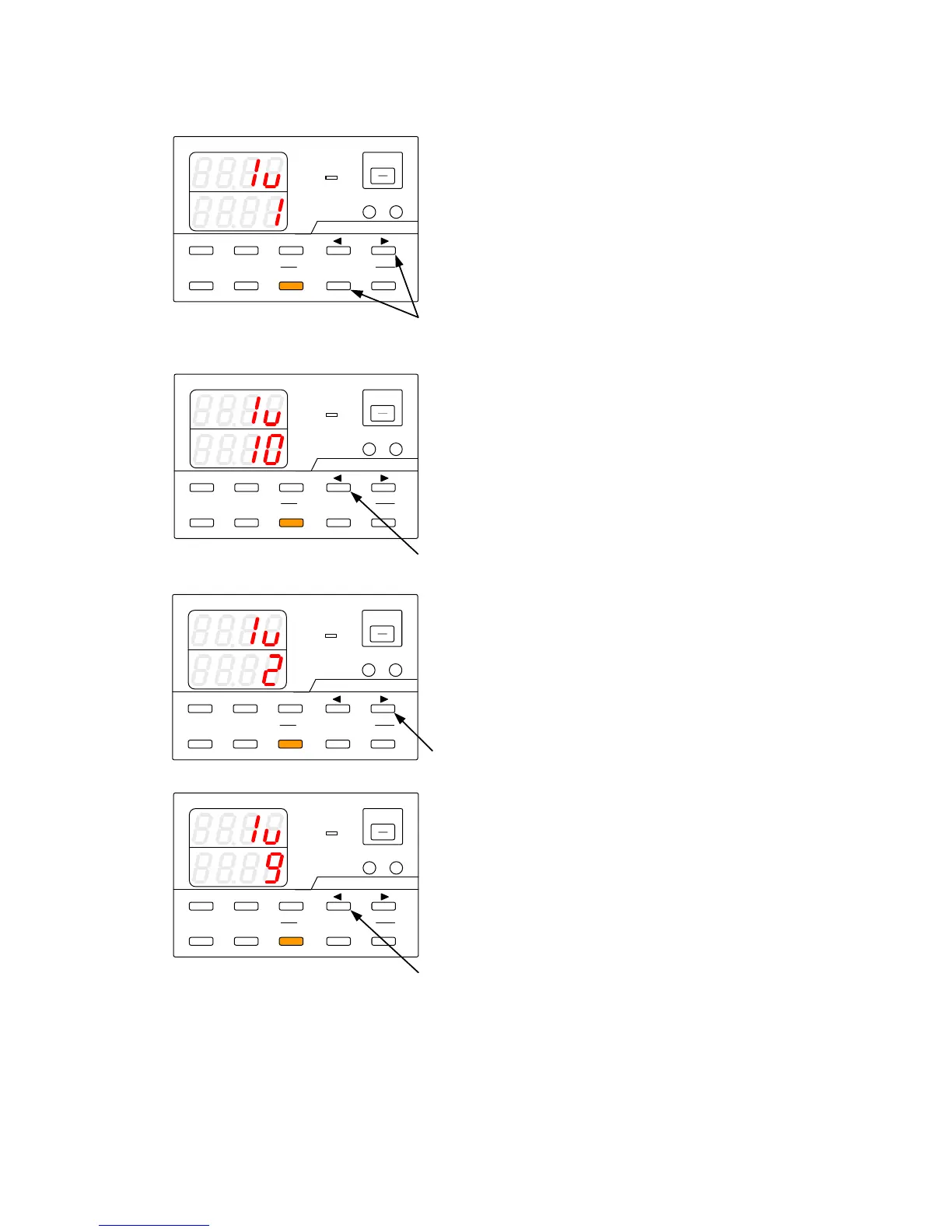 1u
1

1u
10

1u
2

1u
9