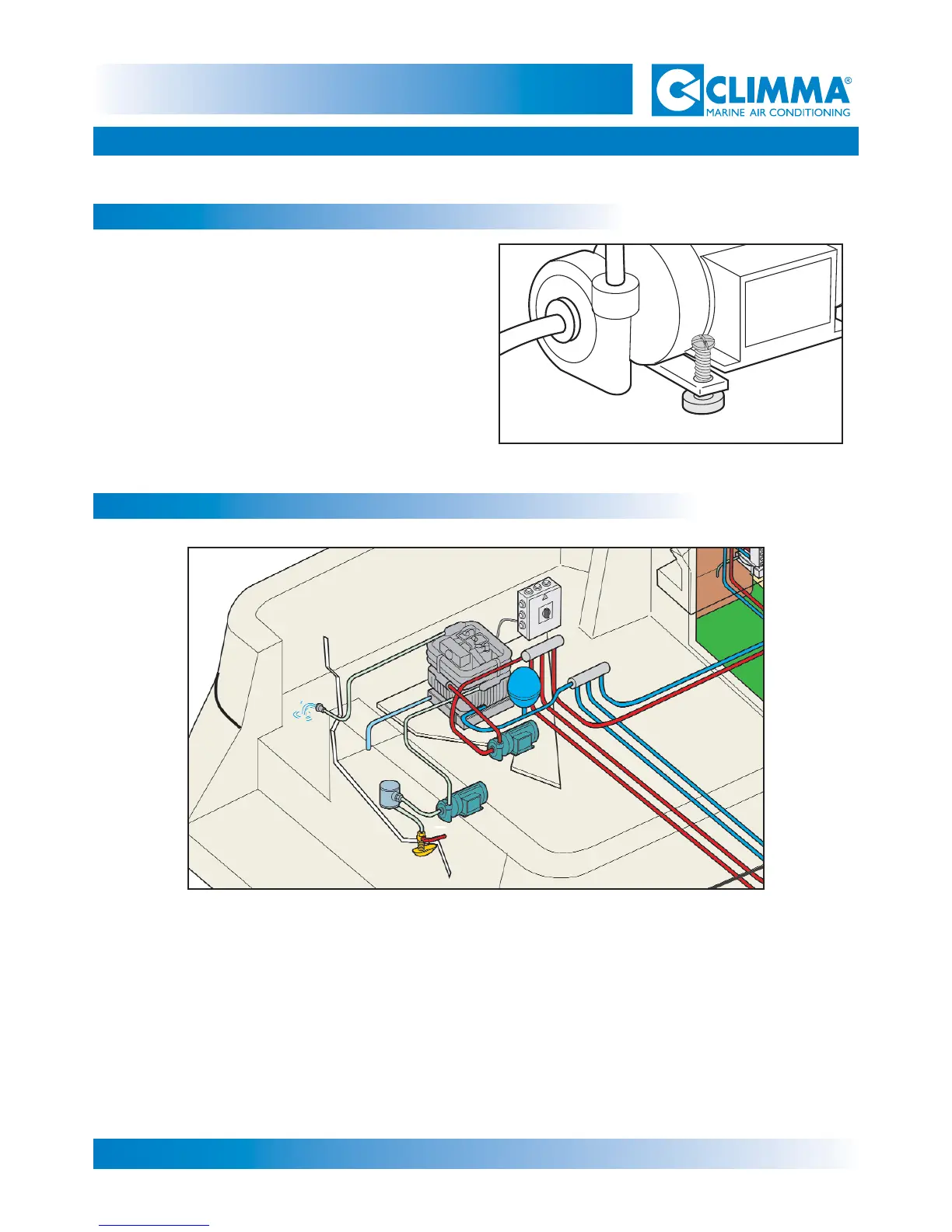 CLIMMA®
MARINE AIR CONDITIONING