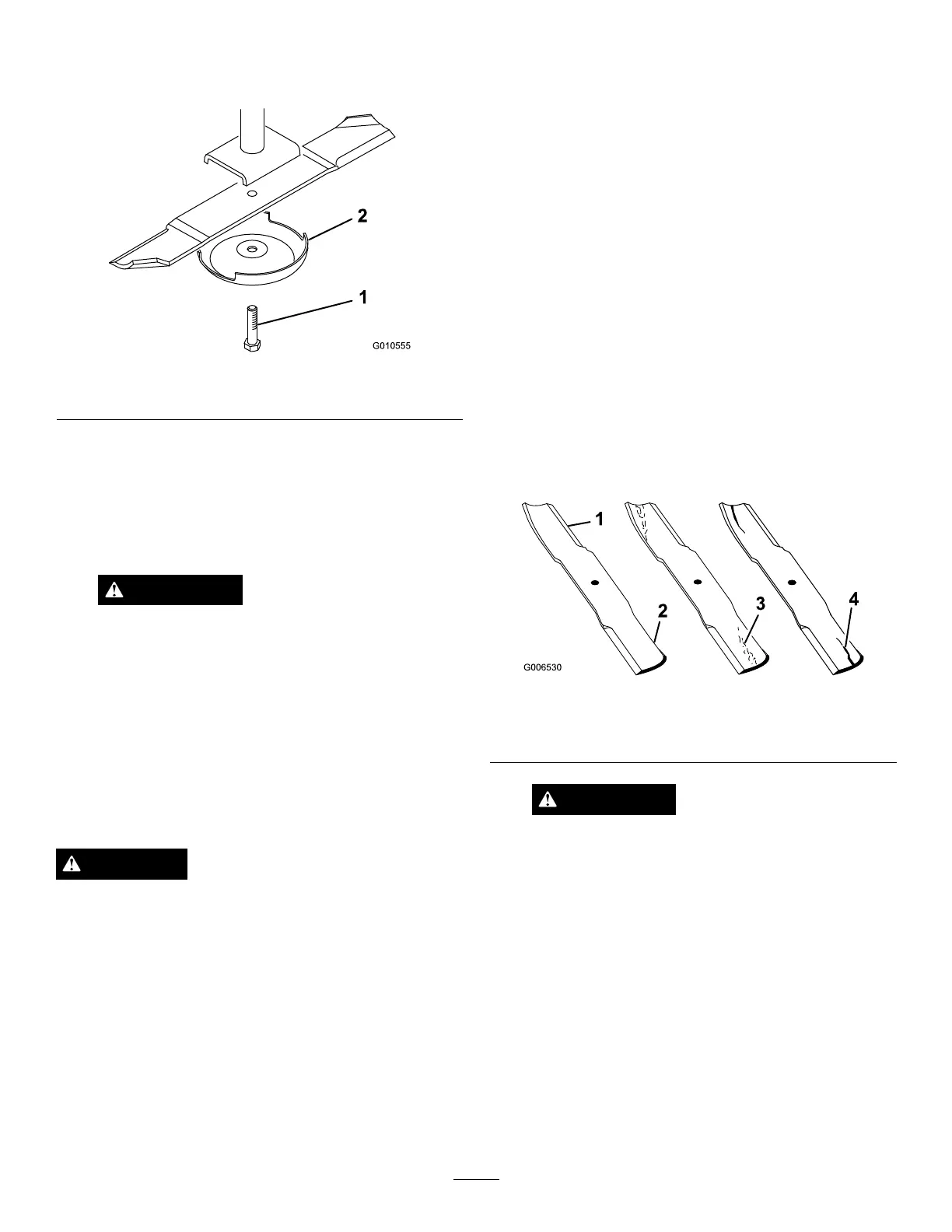 2

1

G010555

1

2

3

4

G006530