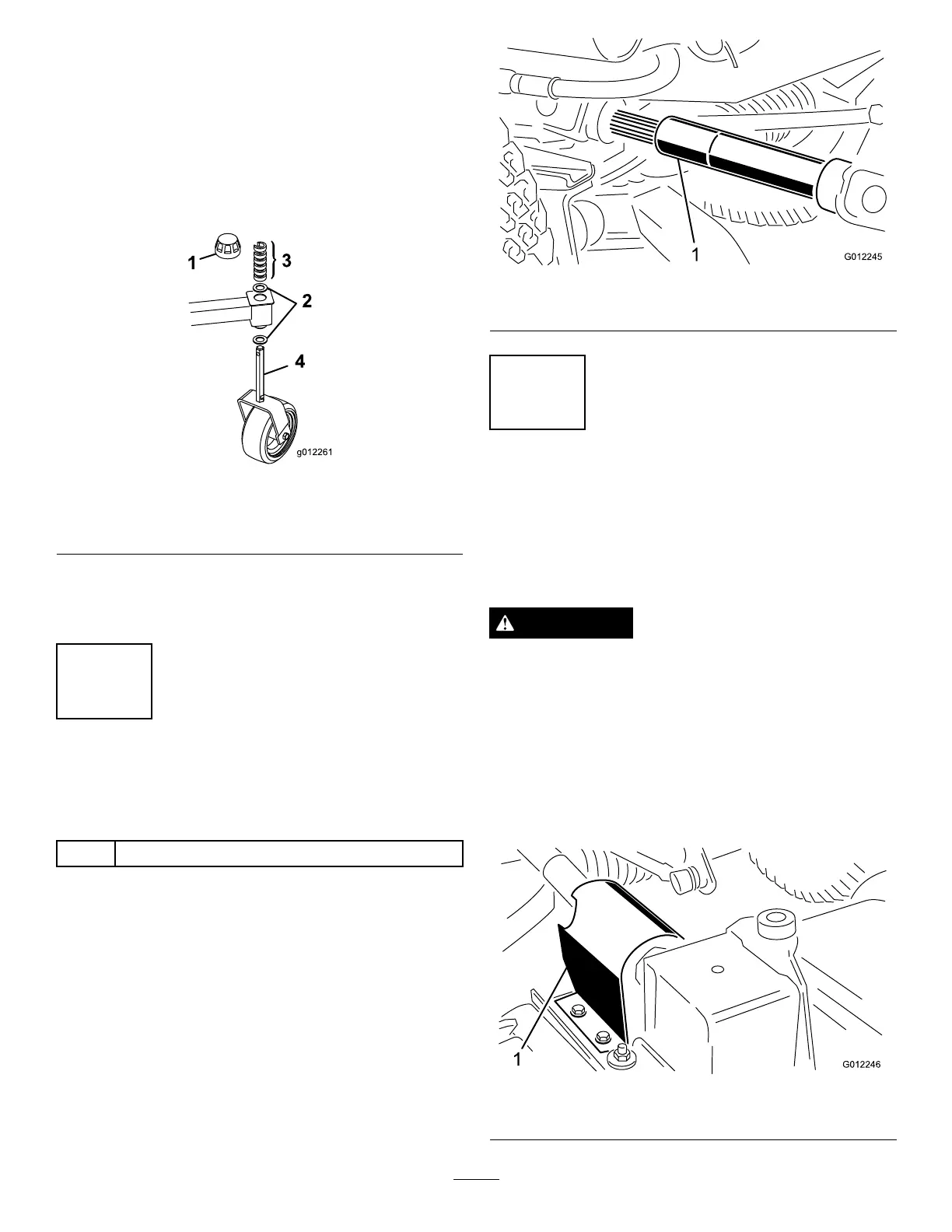 1
3
2
4
g012261

1
G012245

1
G012246