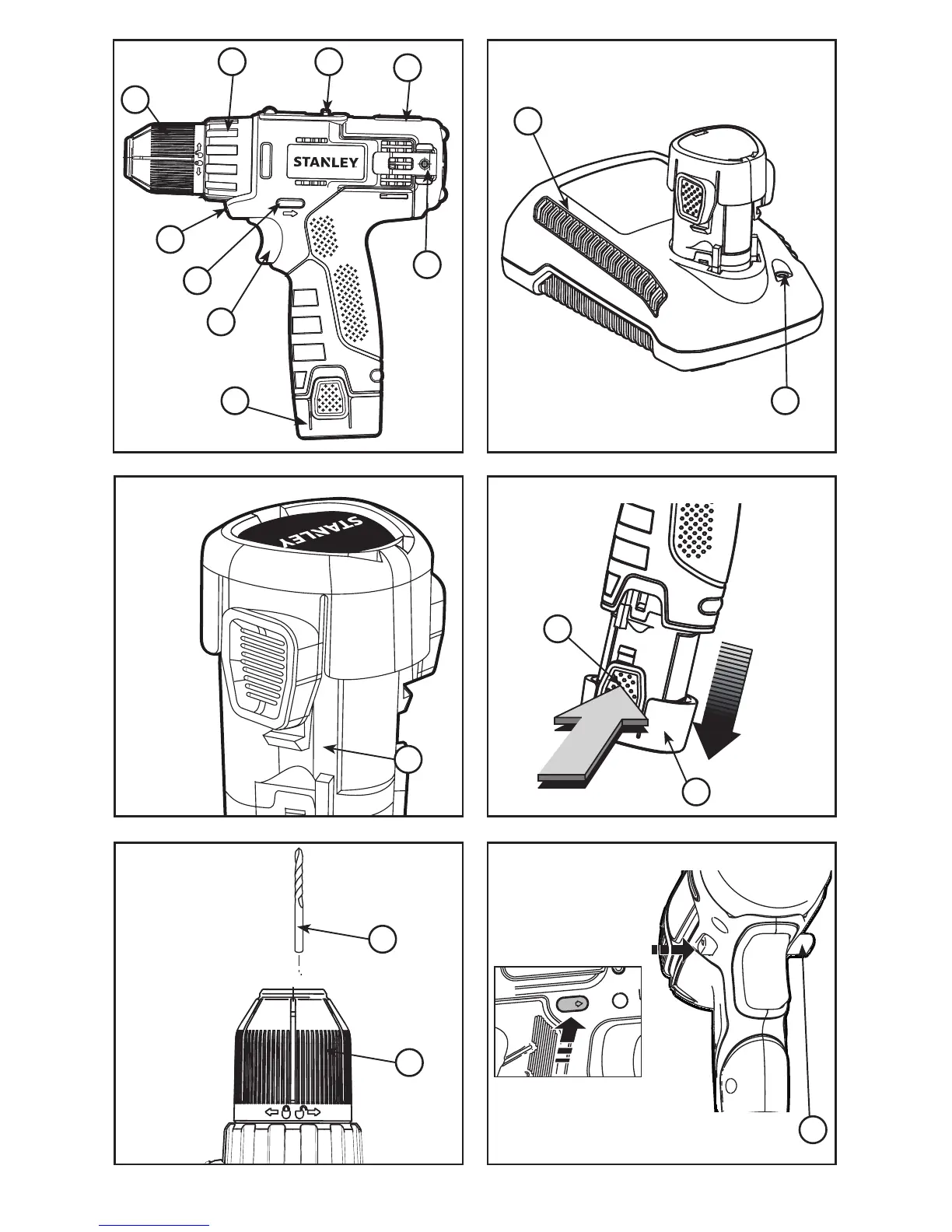 STANLEY

STANLEY