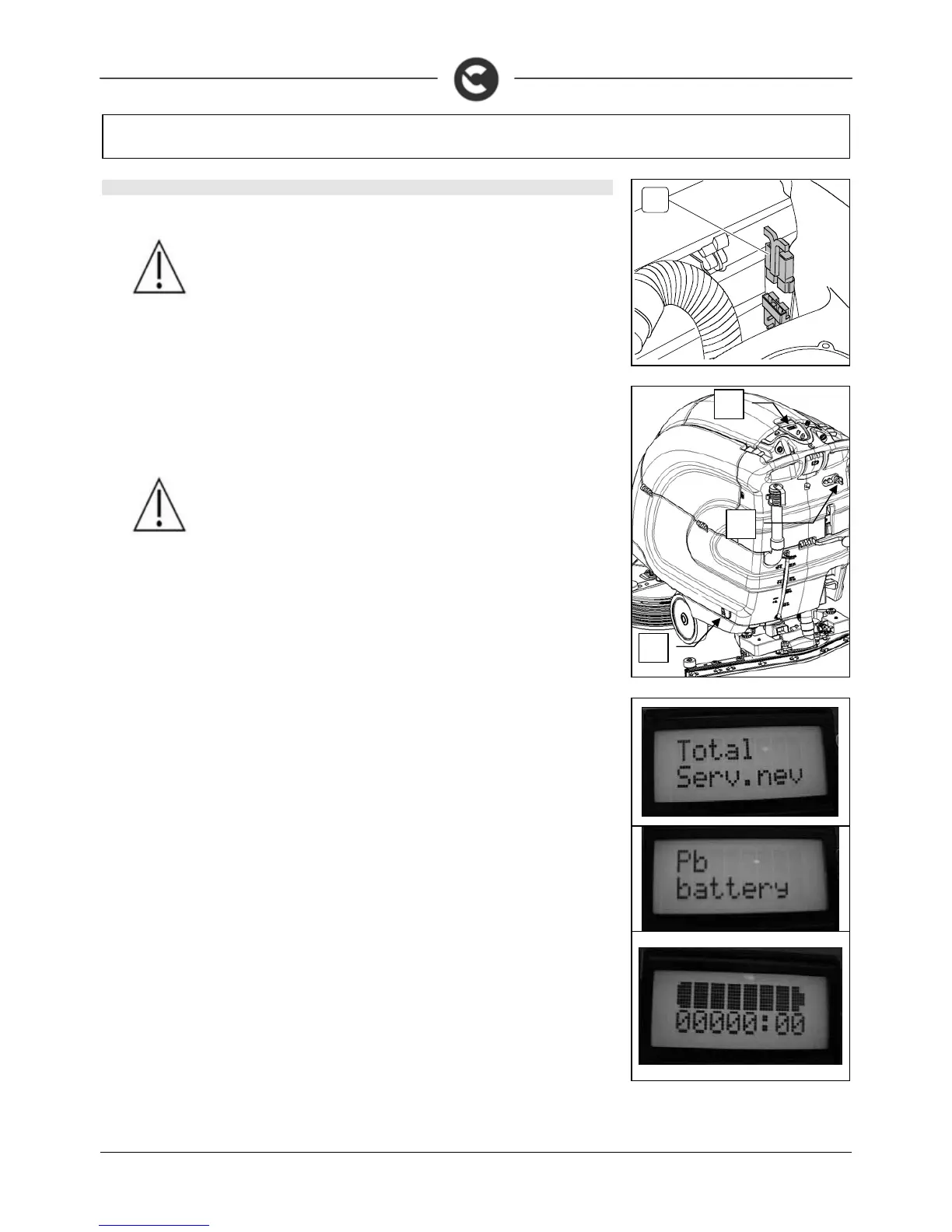 Total
Serv.nev

Pb
battery

00000:00