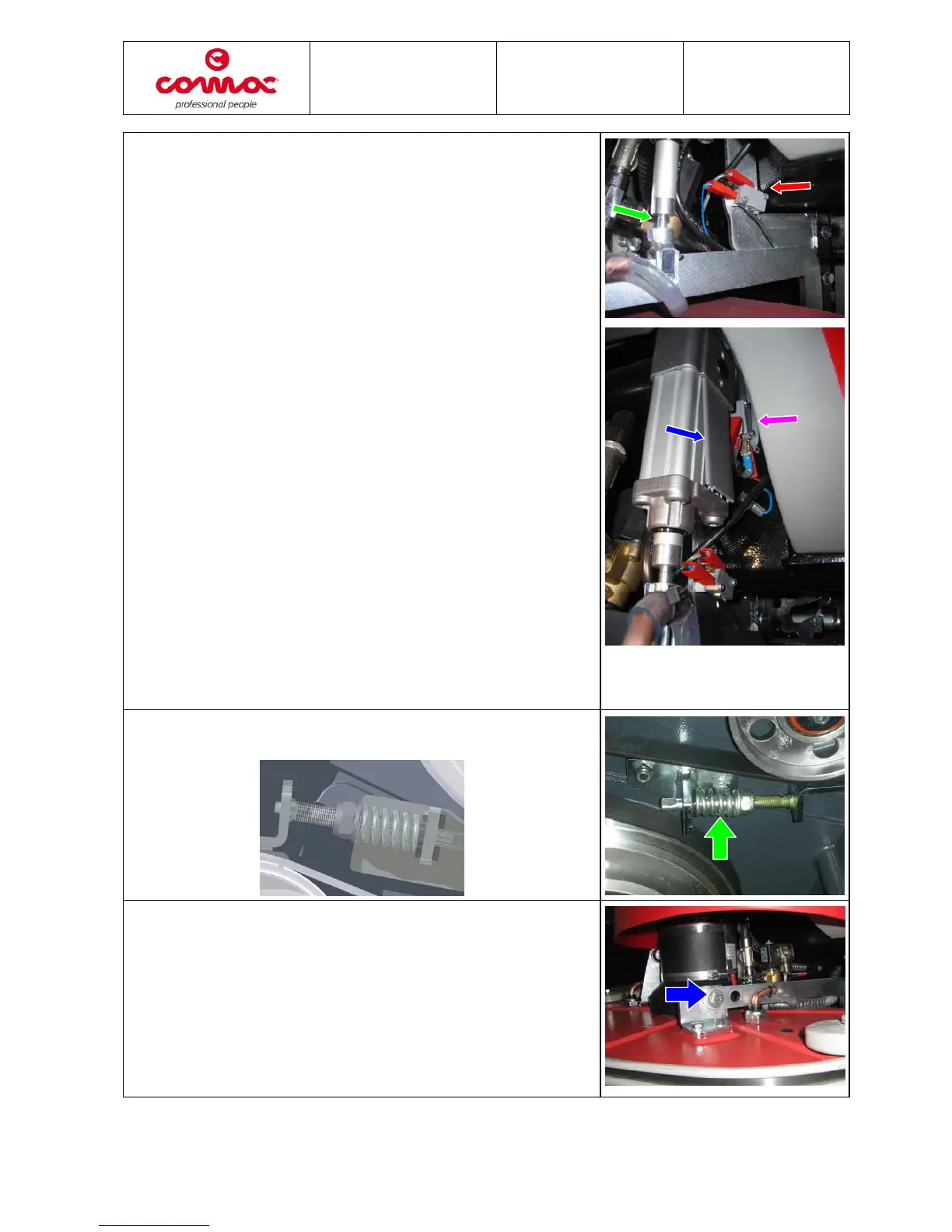 comac
professional people