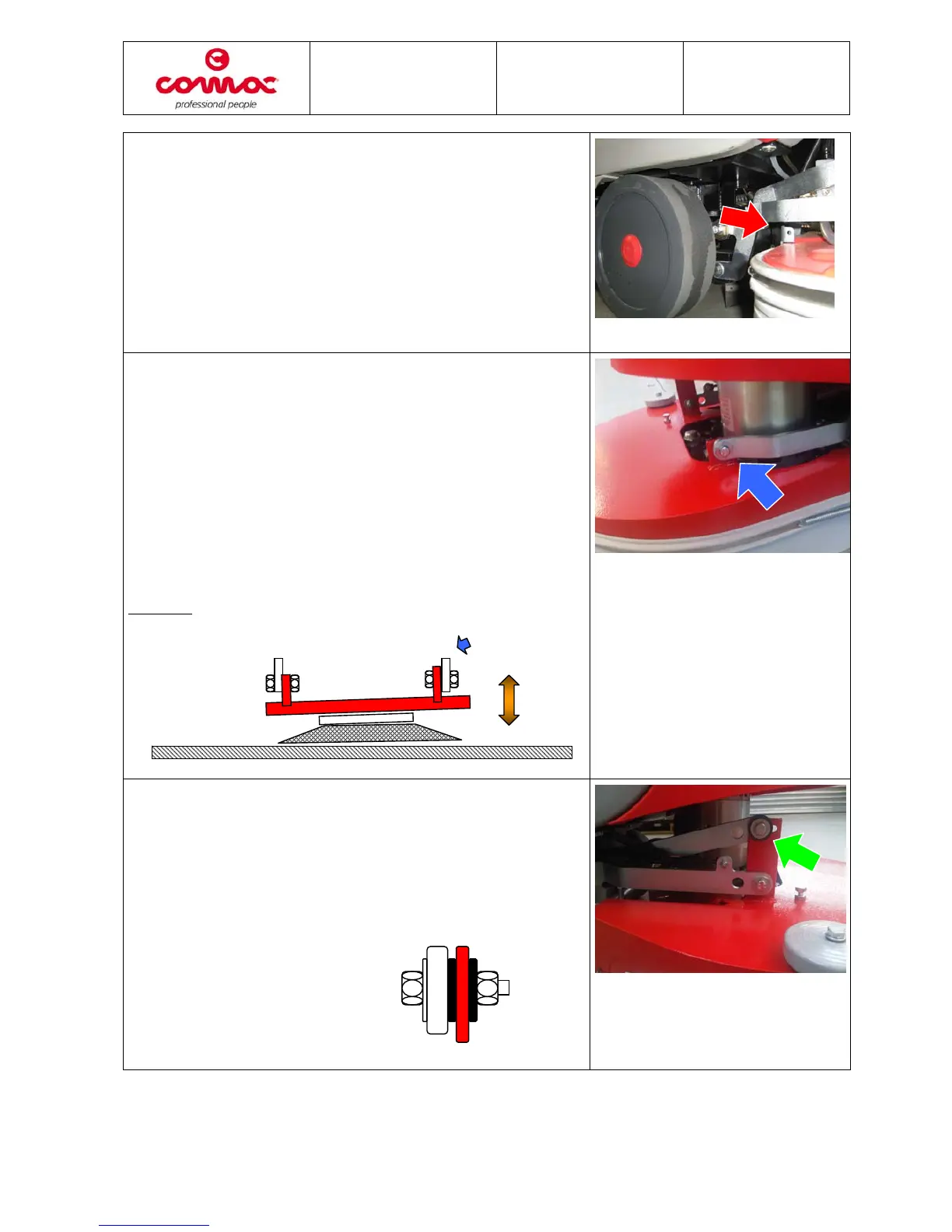 comac
professional people