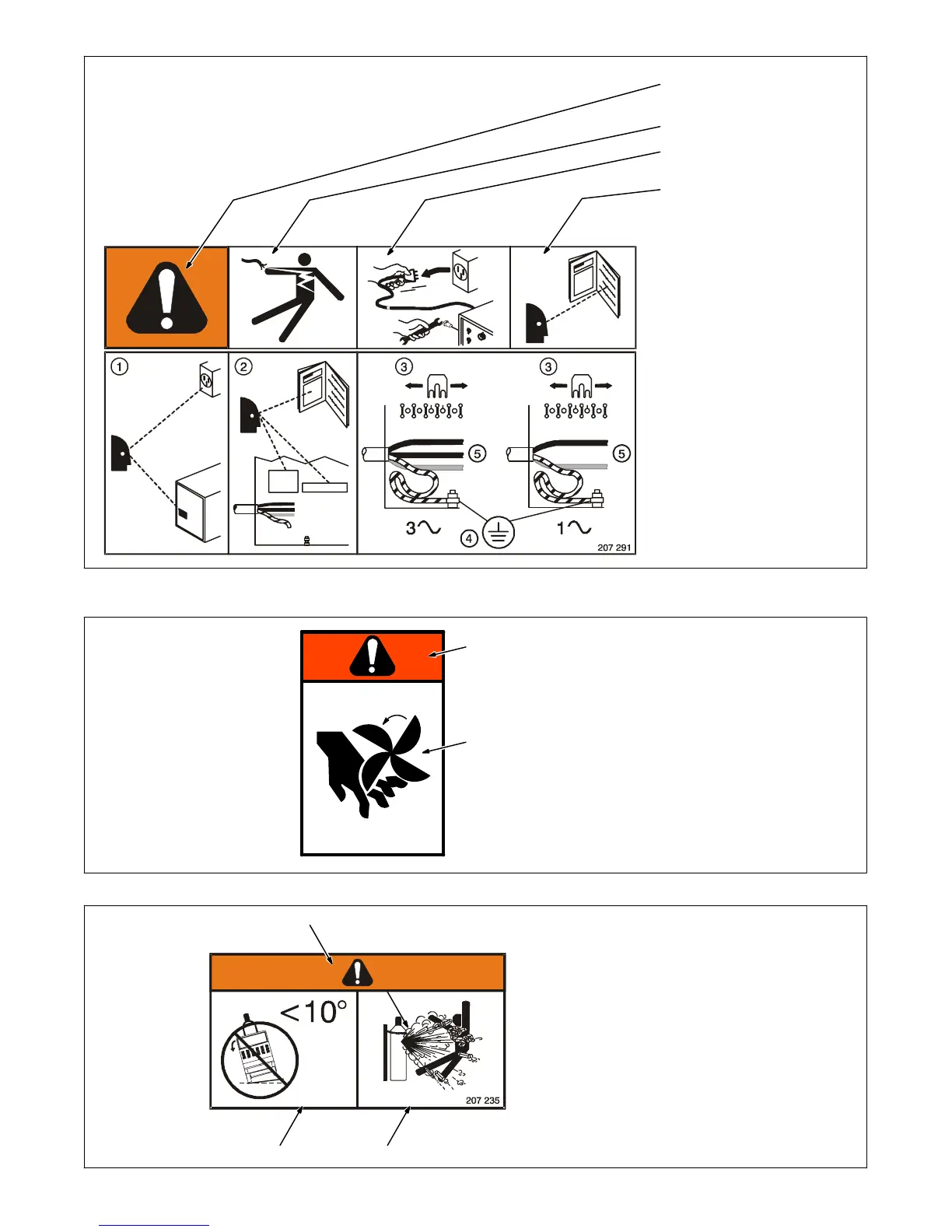 1

2

3

3

5

5

3

4

1

207 291

<10°

207 235