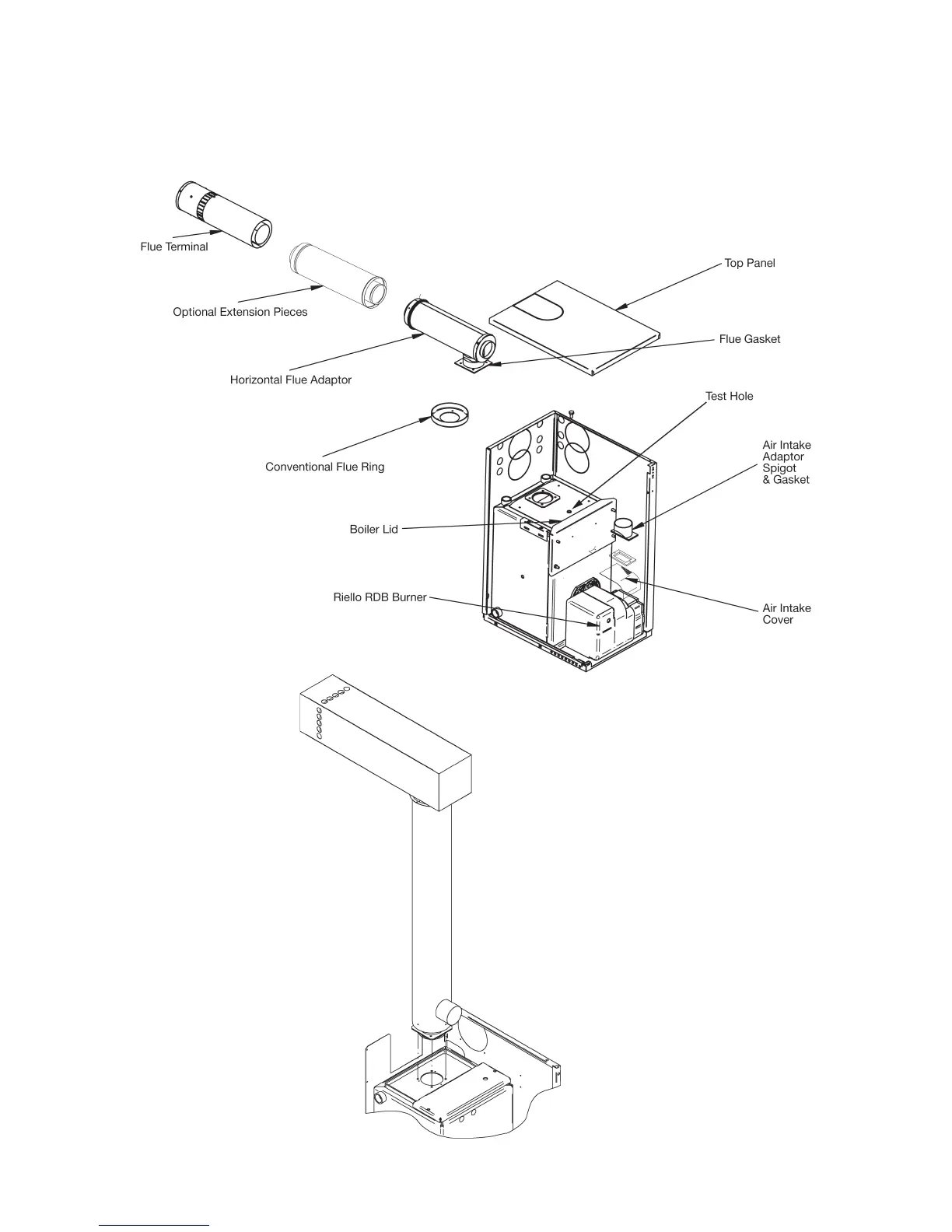 Flue Terminal

Top Panel

Optional Extension Pieces

Flue Gasket

Horizontal Flue Adaptor

Test Hole

Conventional Flue Ring

Air Intake Adaptor Spigot & Gasket

Boiler Lid

Riello RDB Burner

Air Intake Cover