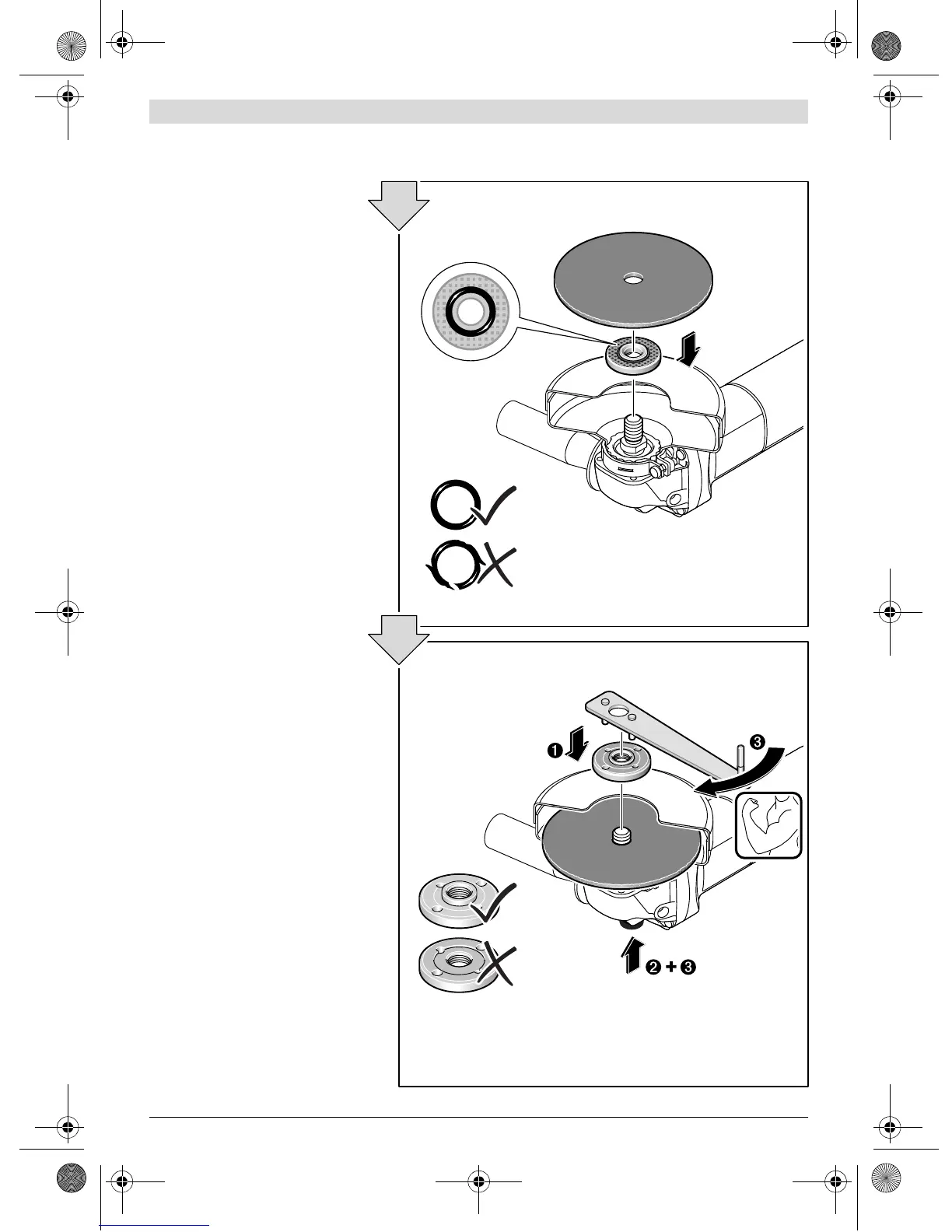 ❶

❸

❷ + ❸