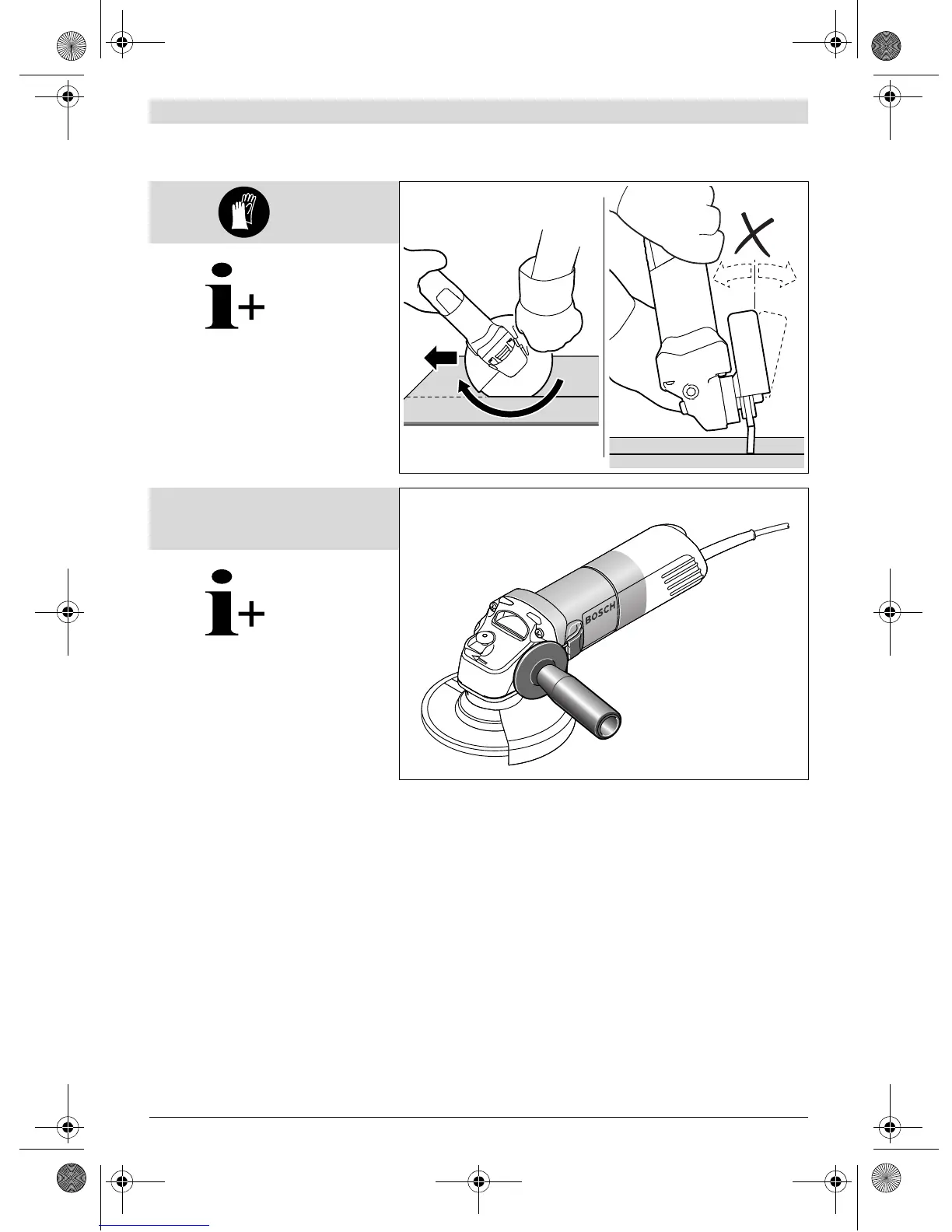 i+

i+

BOSCH