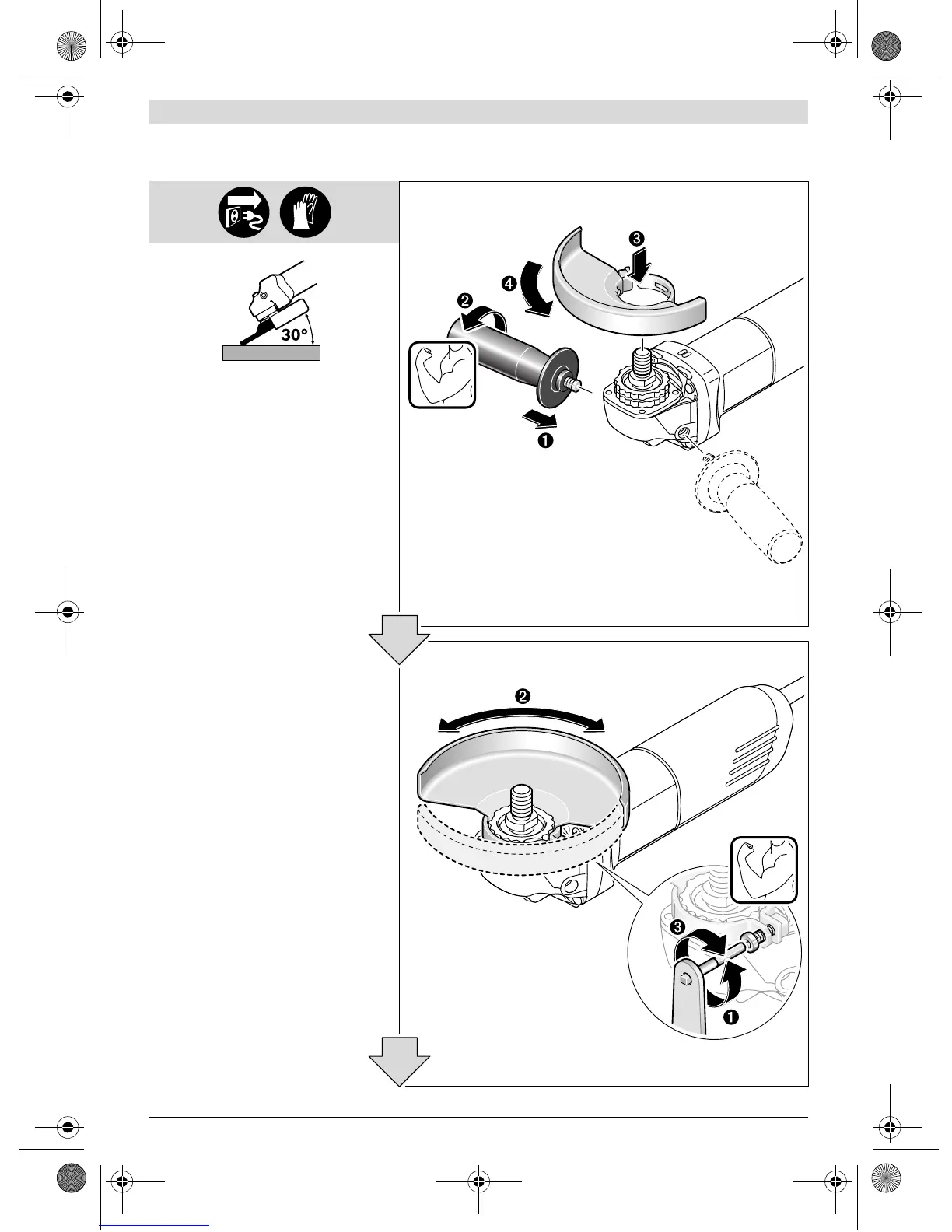 30°

❸
❹
❷
❶

❷
❸
❶