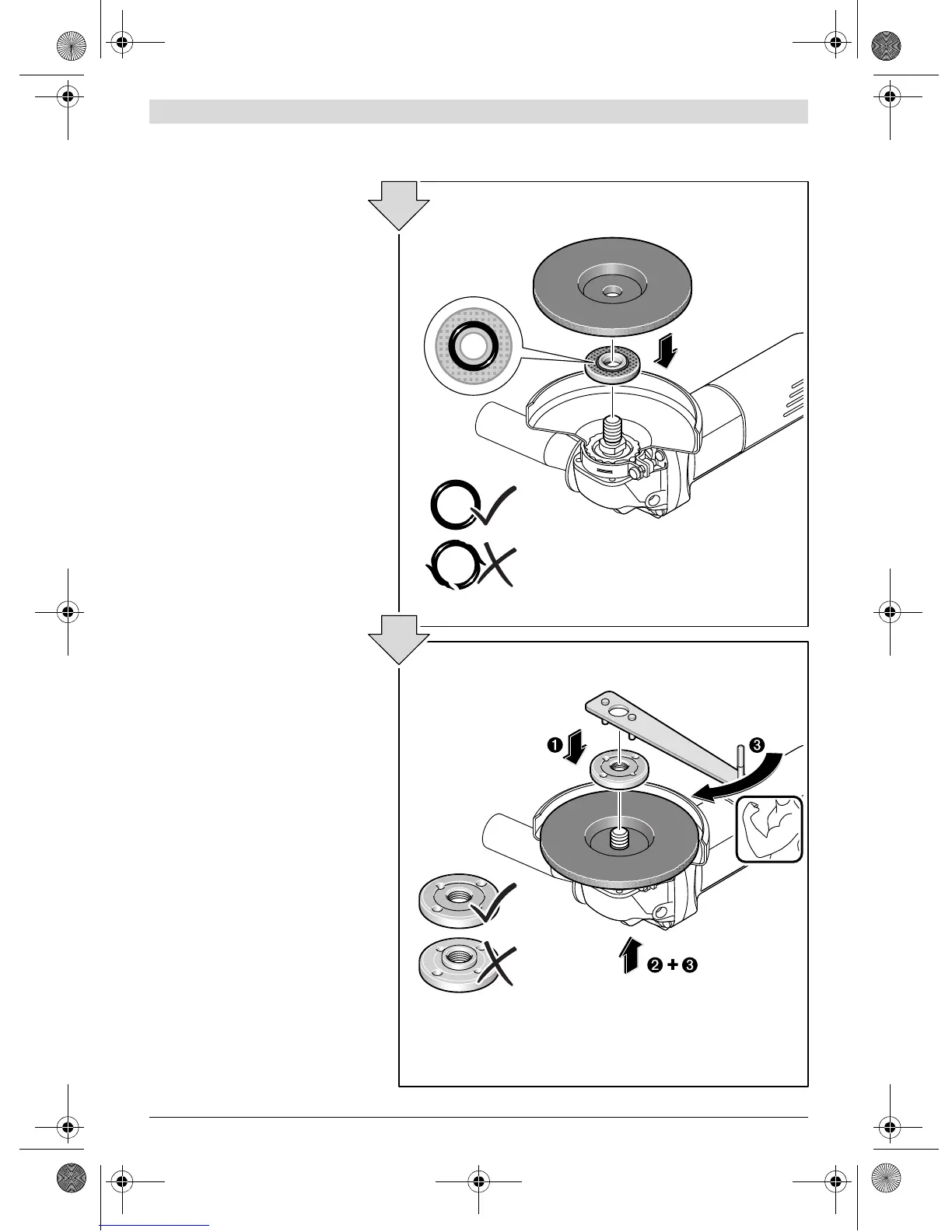 ❶

❸

❷ + ❸