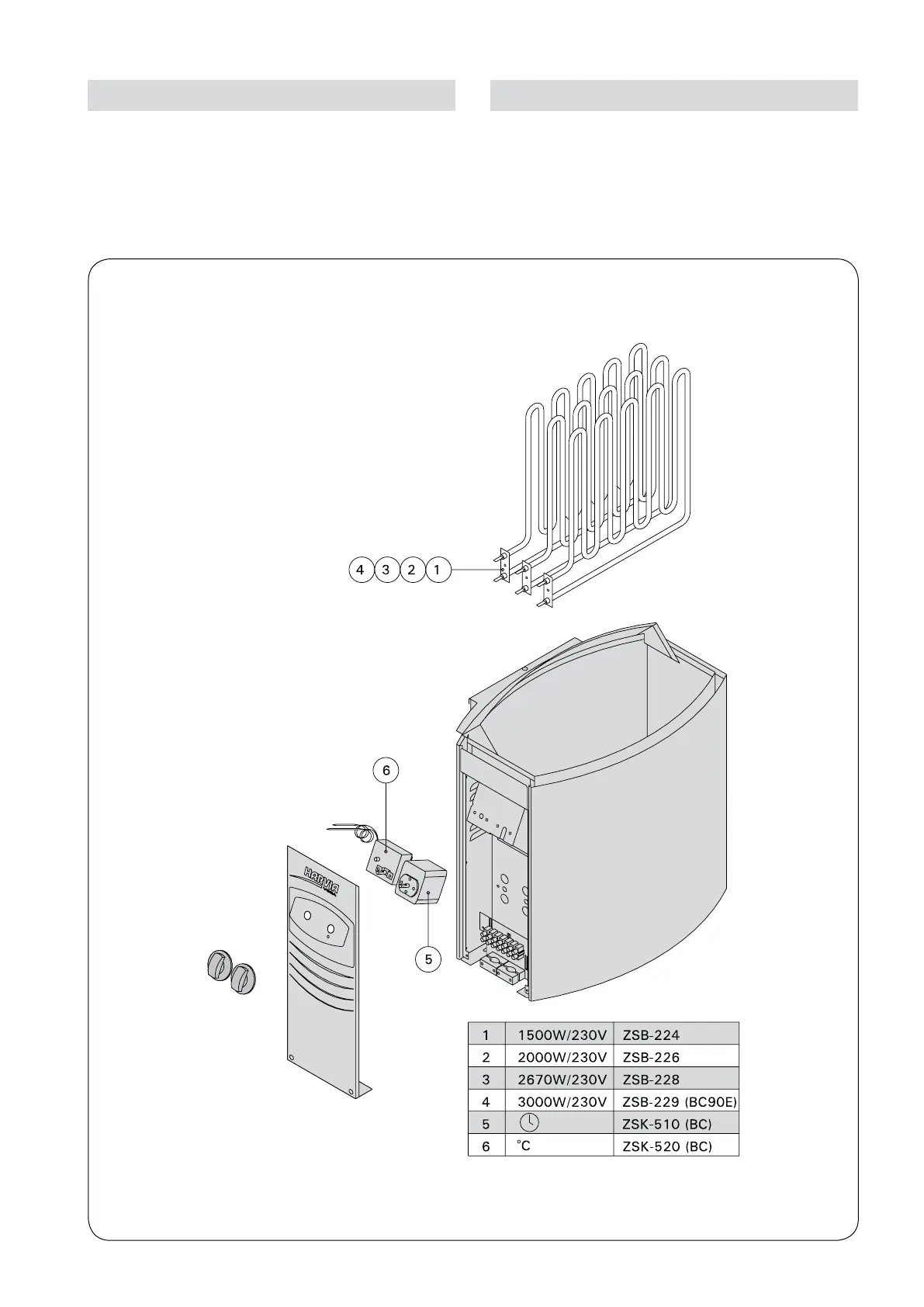 4 3 2 1

6

Harvia

5

| 1 | 1500W/230V | ZSB-224 |
|---|---|---|
| 2 | 2000W/230V | ZSB-226 |
| 3 | 2670W/230V | ZSB-228 |
| 4 | 3000W/230V | ZSB-229 (BC90E) |
| 5 |  | ZSK-510 (BC) |
| 6 | °C | ZSK-520 (BC) |