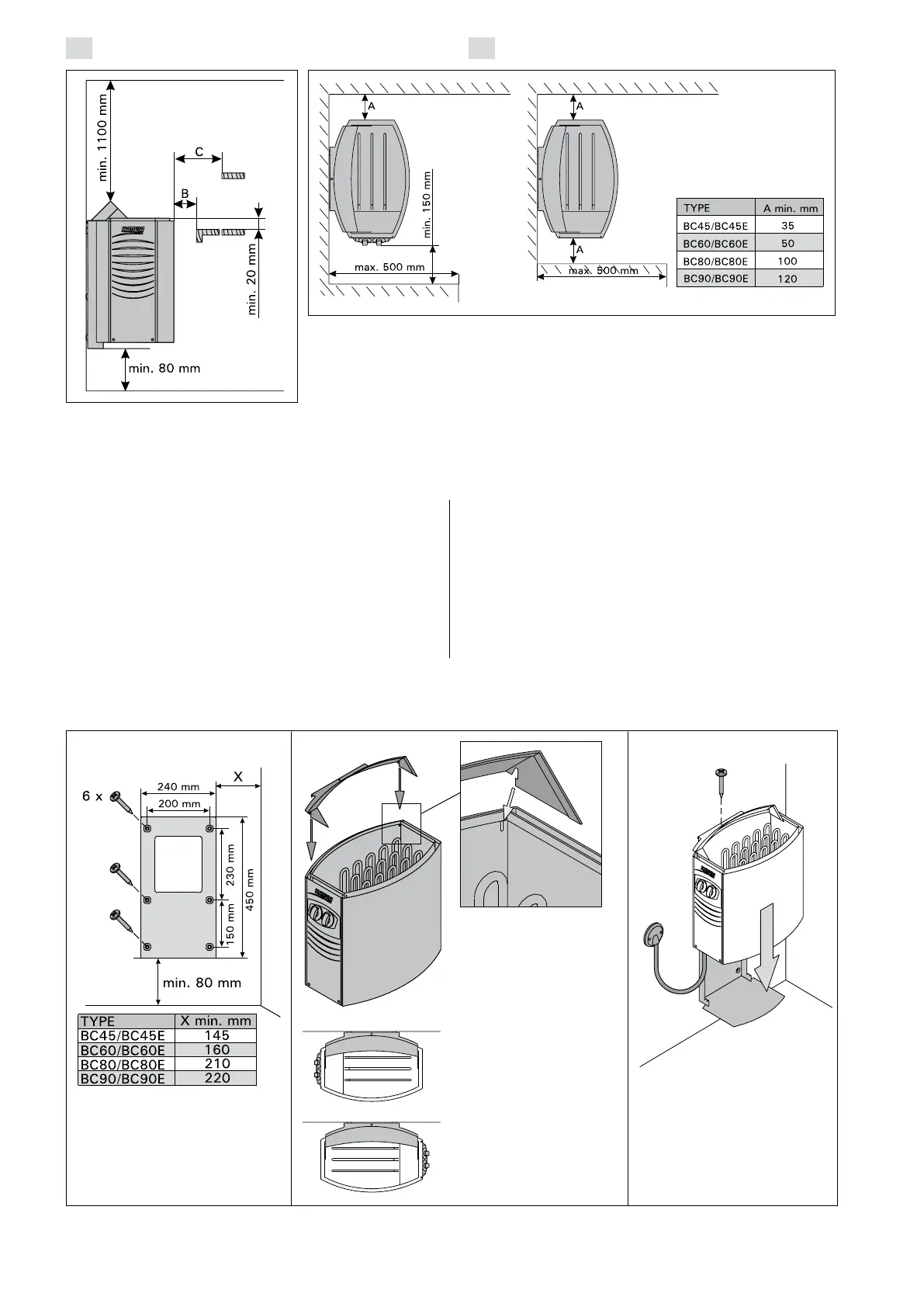 min. 1100 mm

C

B

min. 20 mm

min. 80 mm

A

min. 150 mm

max. 500 mm

A

A

max. 500 mm

| TYPE | A min. mm |
|---|---|
| BC45/BC45E | 35 |
| BC60/BC60E | 50 |
| BC80/BC80E | 100 |
| BC90/BC90E | 120 |

6 x

240 mm

200 mm

X

230 mm

150 mm

450 mm

min. 80 mm

| TYPE | X min. mm |
|---|---|
| BC45/BC45E | 145 |
| BC60/BC60E | 160 |
| BC80/BC80E | 210 |
| BC90/BC90E | 220 |