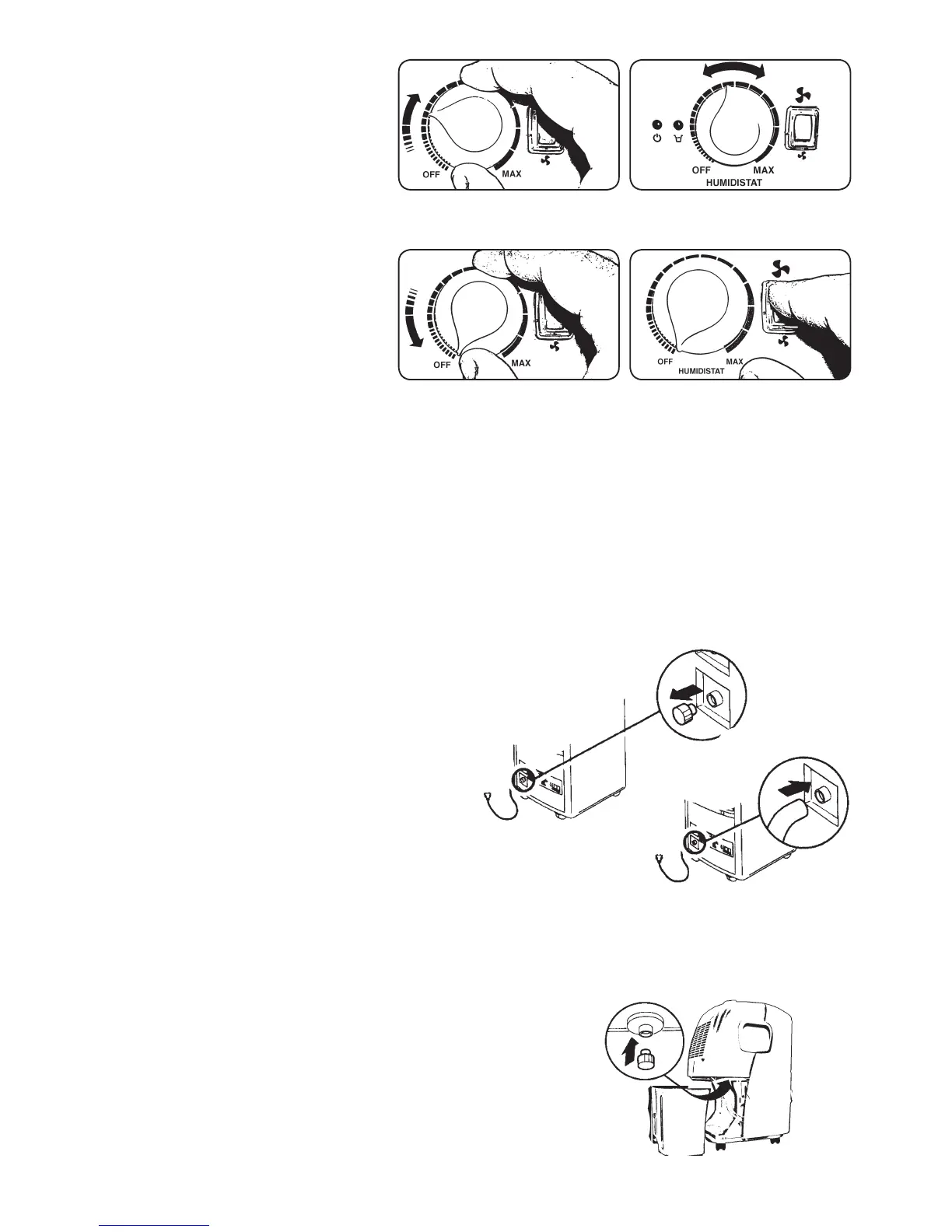 OFF MAX

OFF MAX
HUMIDISTAT

OFF MAX

OFF MAX
HUMIDISTAT