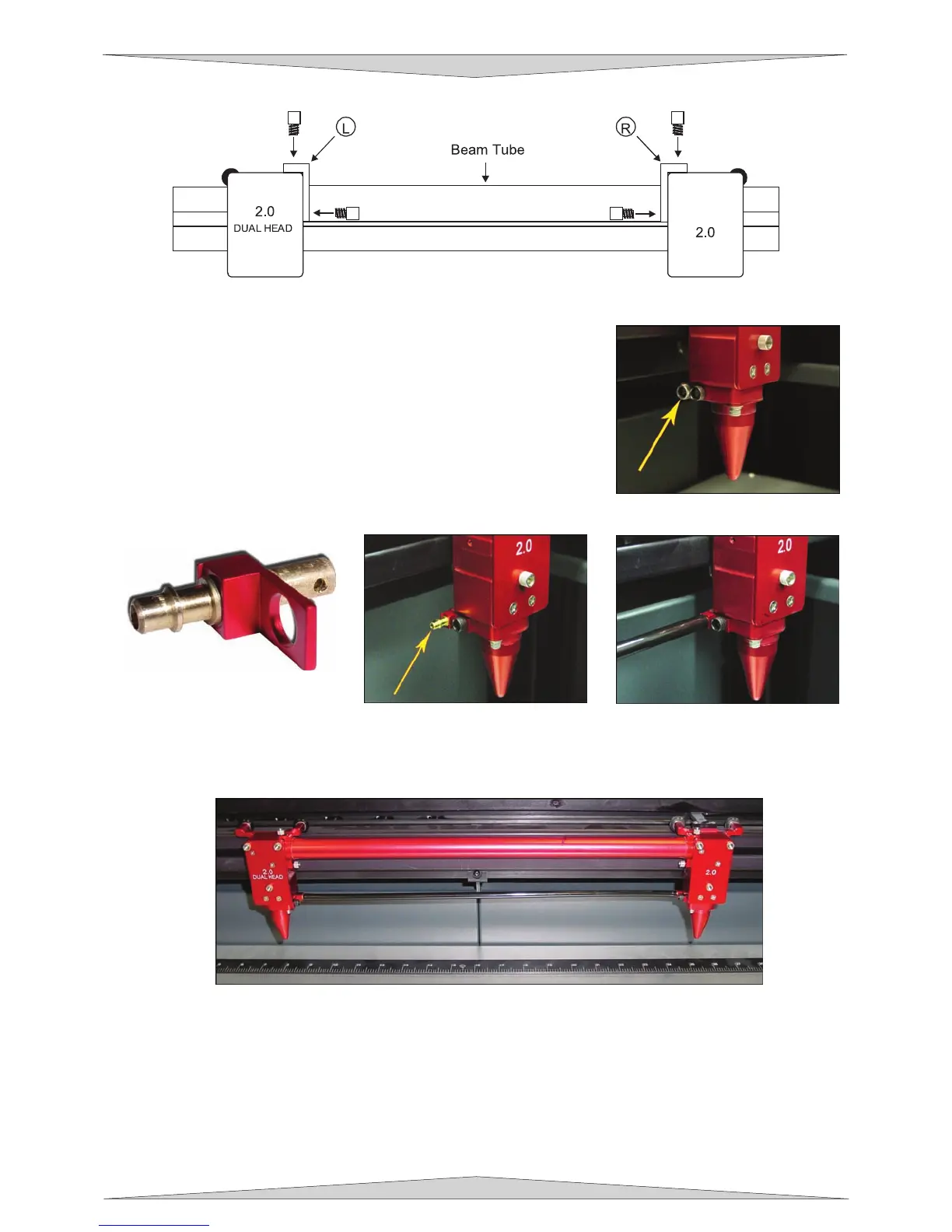 L

R

Beam Tube

2.0
DUAL HEAD

2.0

2.0

2.0

2.0
DUAL HEAD

2.0