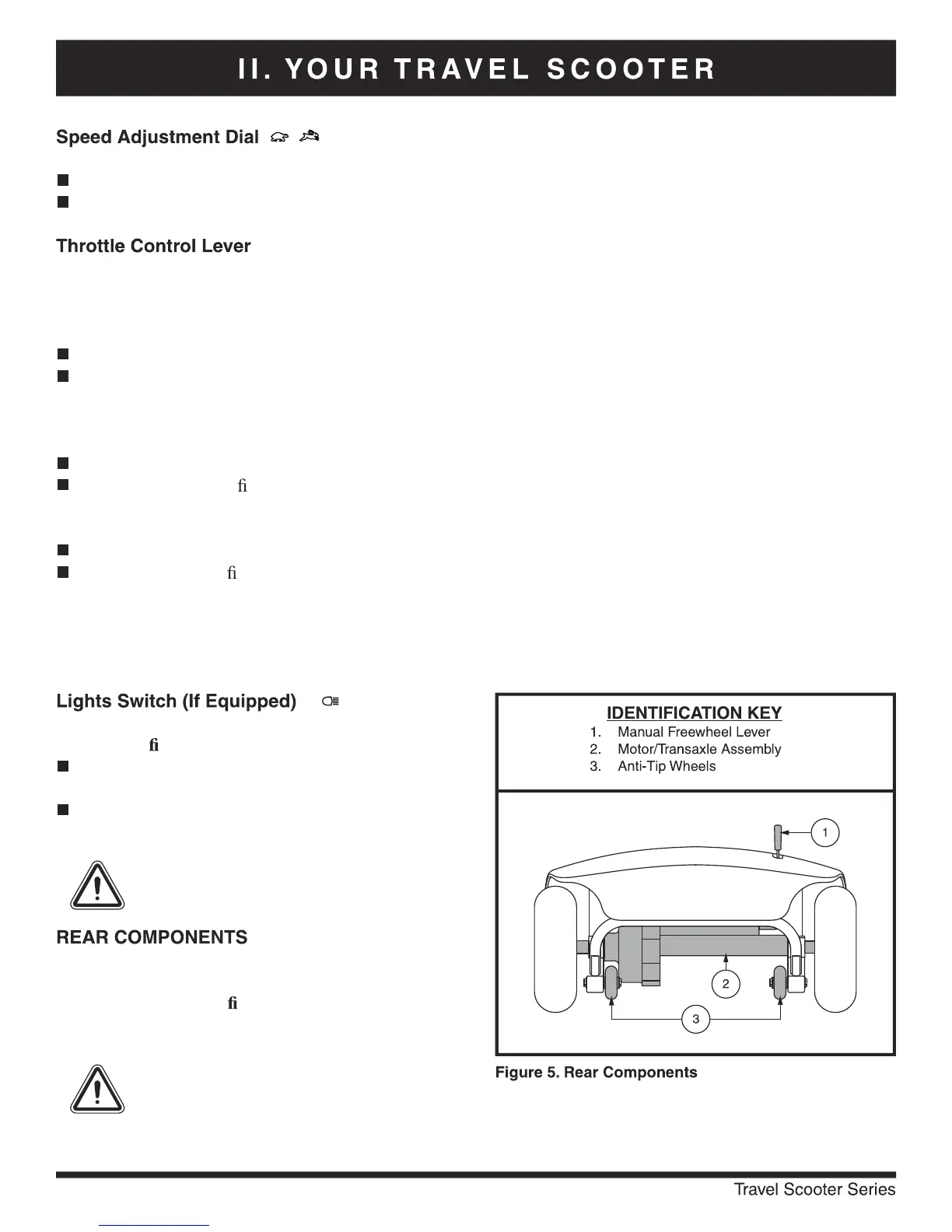 II. YOUR TRAVEL SCOOTER

Speed Adjustment Dial

Throttle Control Lever

fi

fi

Lights Switch (If Equipped)

fi

REAR COMPONENTS

fi

IDENTIFICATION KEY
1. Manual Freewheel Lever
2. Motor/Transaxle Assembly
3. Anti-Tip Wheels

1
2
3

Figure 5. Rear Components

Travel Scooter Series