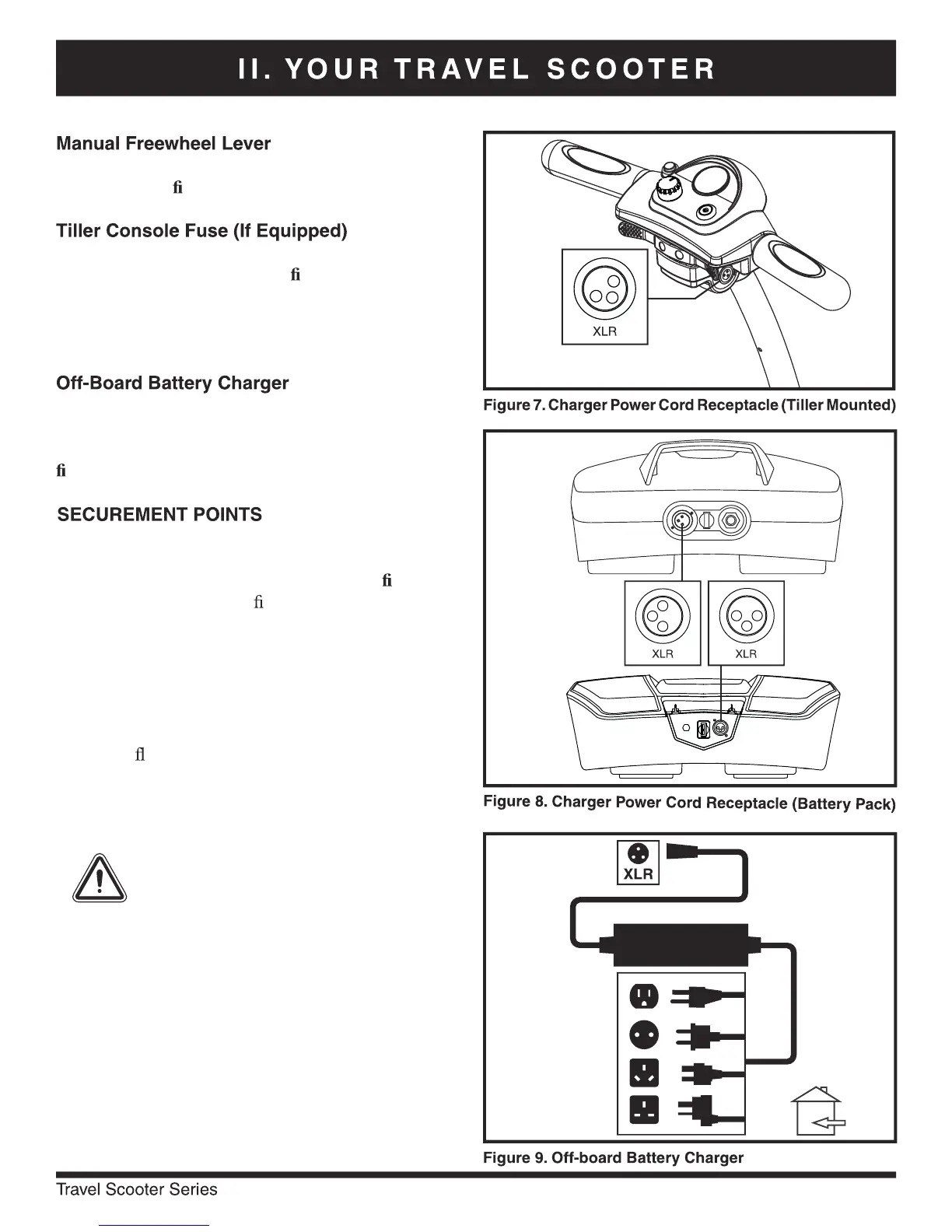 II. YOUR TRAVEL SCOOTER

Manual Freewheel Lever

ﬁ

Tiller Console Fuse (If Equipped)

ﬁ

Off-Board Battery Charger

ﬁ

SECUREMENT POINTS

ﬁ

ﬁ

ﬂ

XLR

Figure 7. Charger Power Cord Receptacle (Tiller Mounted)

XLR

XLR

Figure 8. Charger Power Cord Receptacle (Battery Pack)

XLR

Figure 9. Off-board Battery Charger

Travel Scooter Series