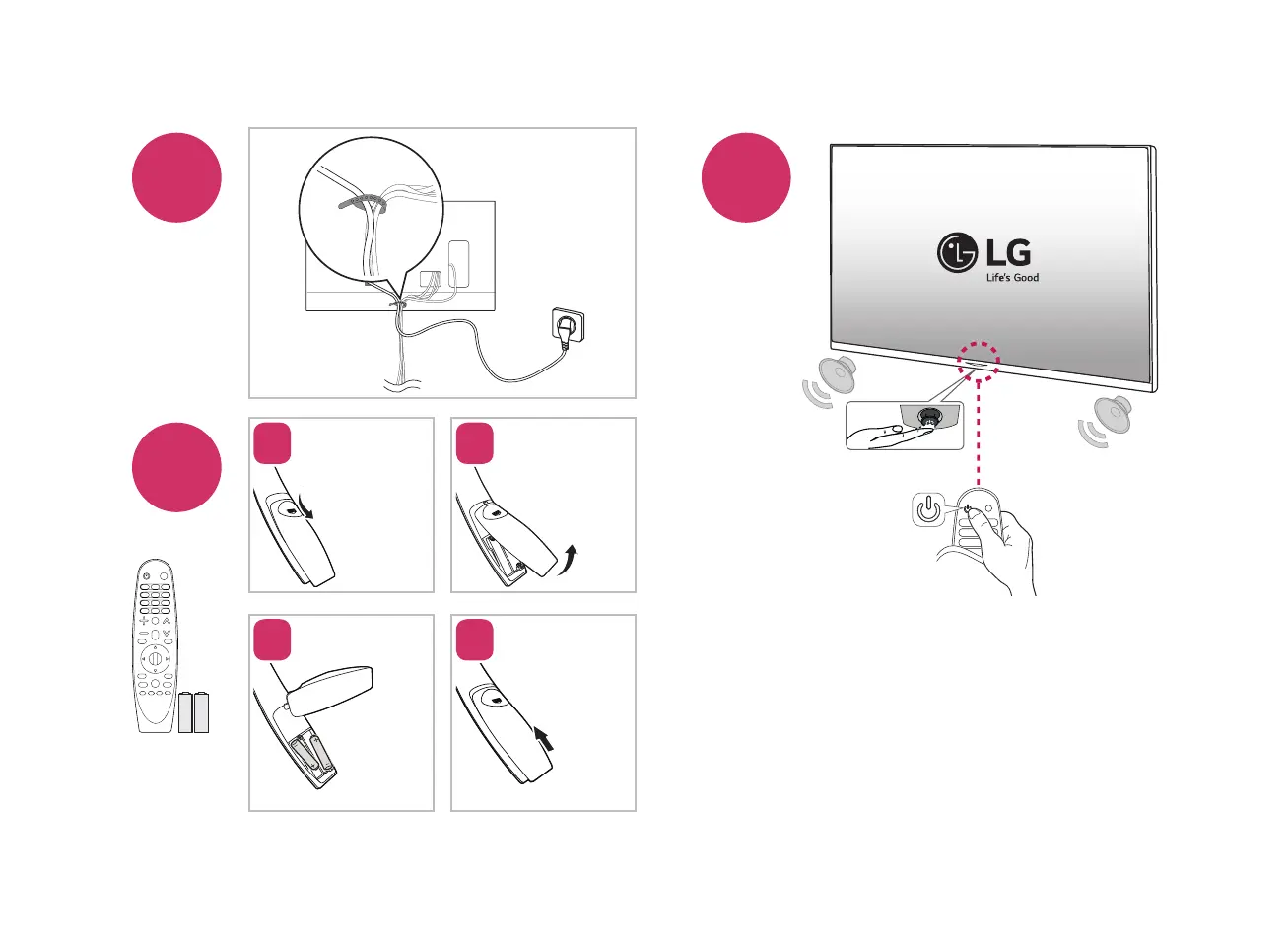 LG
Life's Good