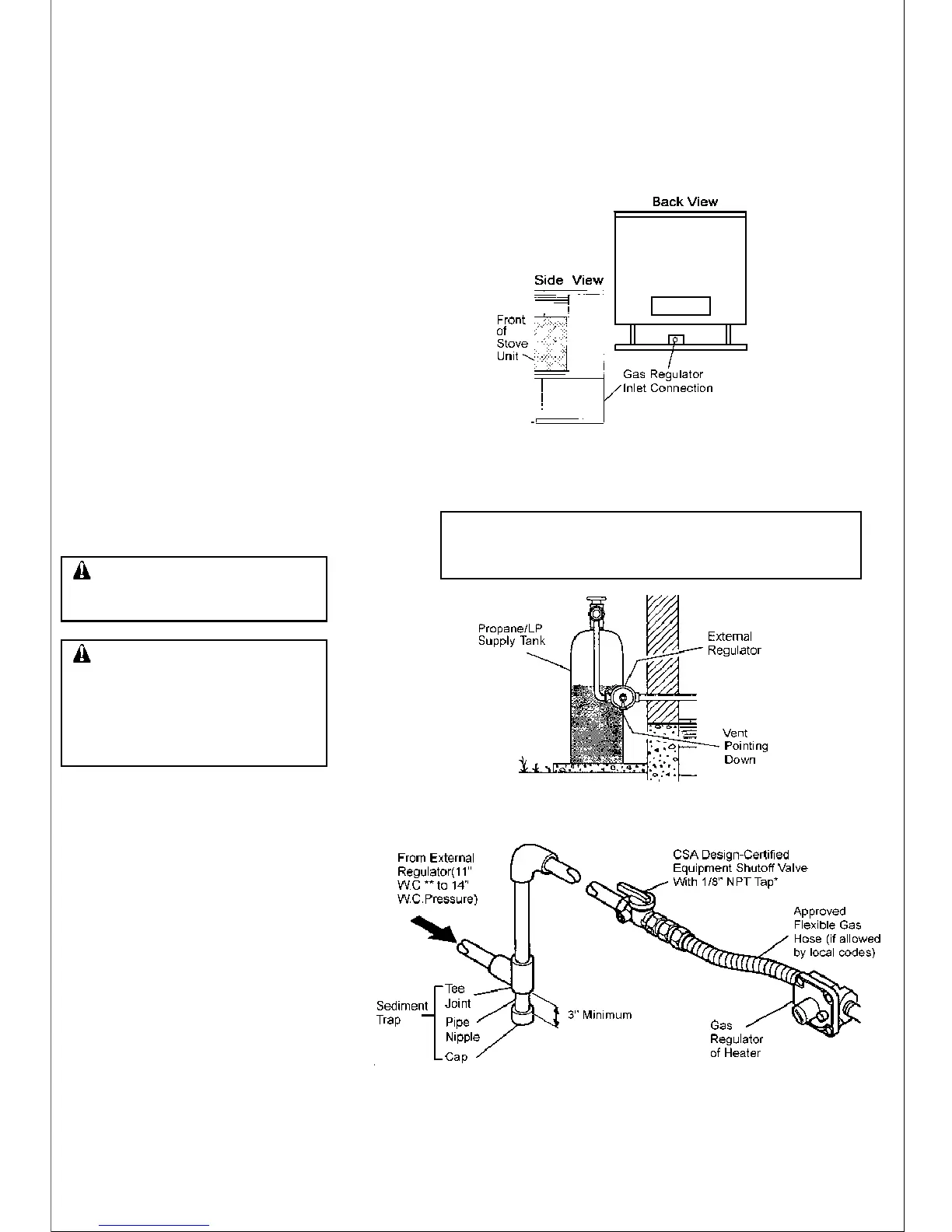 Back View

Side View

Front of Stove Unit

Gas Regulator Inlet Connection

Propane/LP Supply Tank

External Regulator

Vent Pointing Down

From External Regulator(11" W.C ** to 14" W.C.Pressure)

CSA Design-Certified Equipment Shutoff Valve With 1/8" NPT Tap*

Approved Flexible Gas Hose (if allowed by local codes)

Sediment Trap

Tee Joint

Pipe Nipple

Cap

3" Minimum

Gas Regulator of Heater