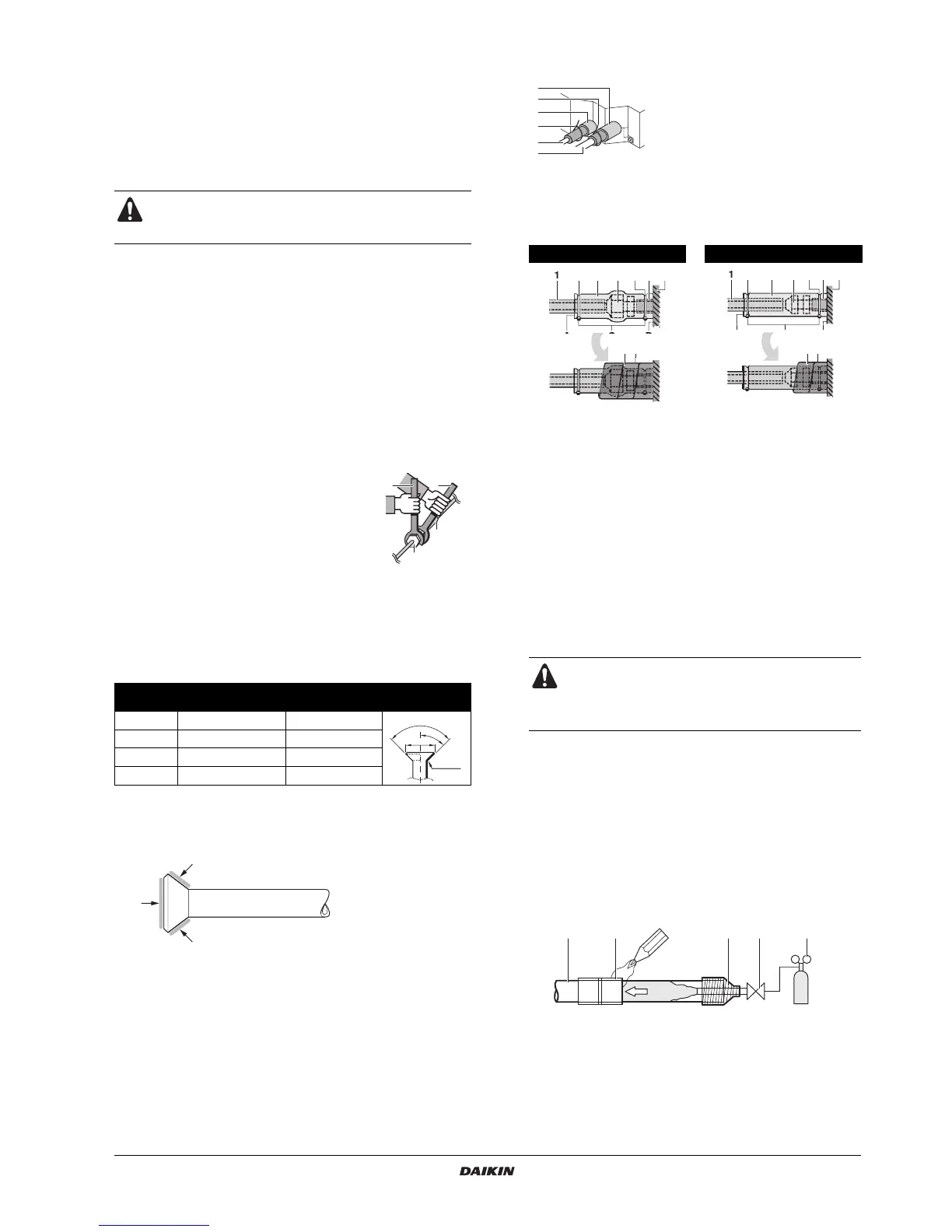 1

1

DAIKIN