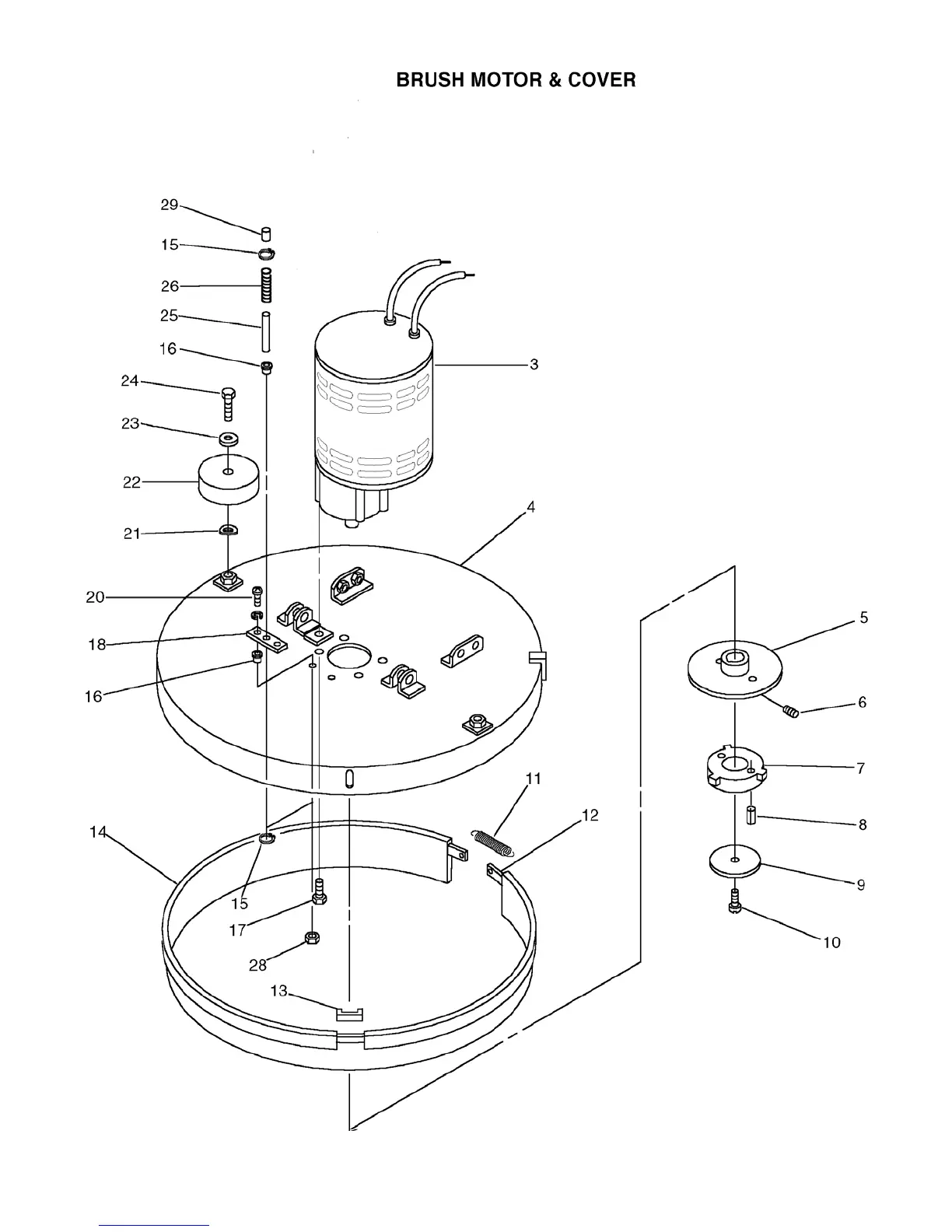 BRUSH MOTOR & COVER

29
15
26
25
16
24
23
22
21
20
18
16
3
4
5
6
7
8
9
10
11
12
14
15
17
28
13