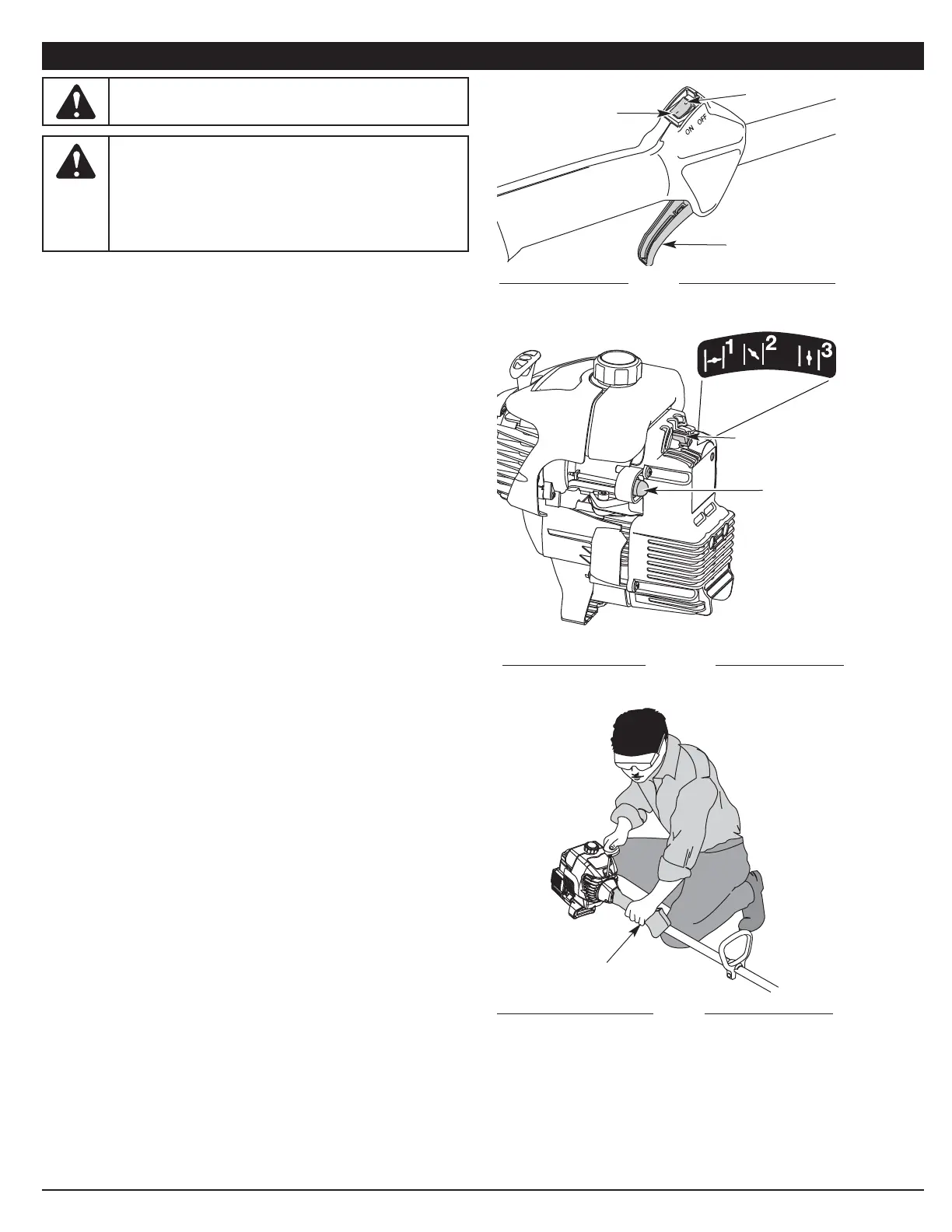 ON OFF

1 2 3