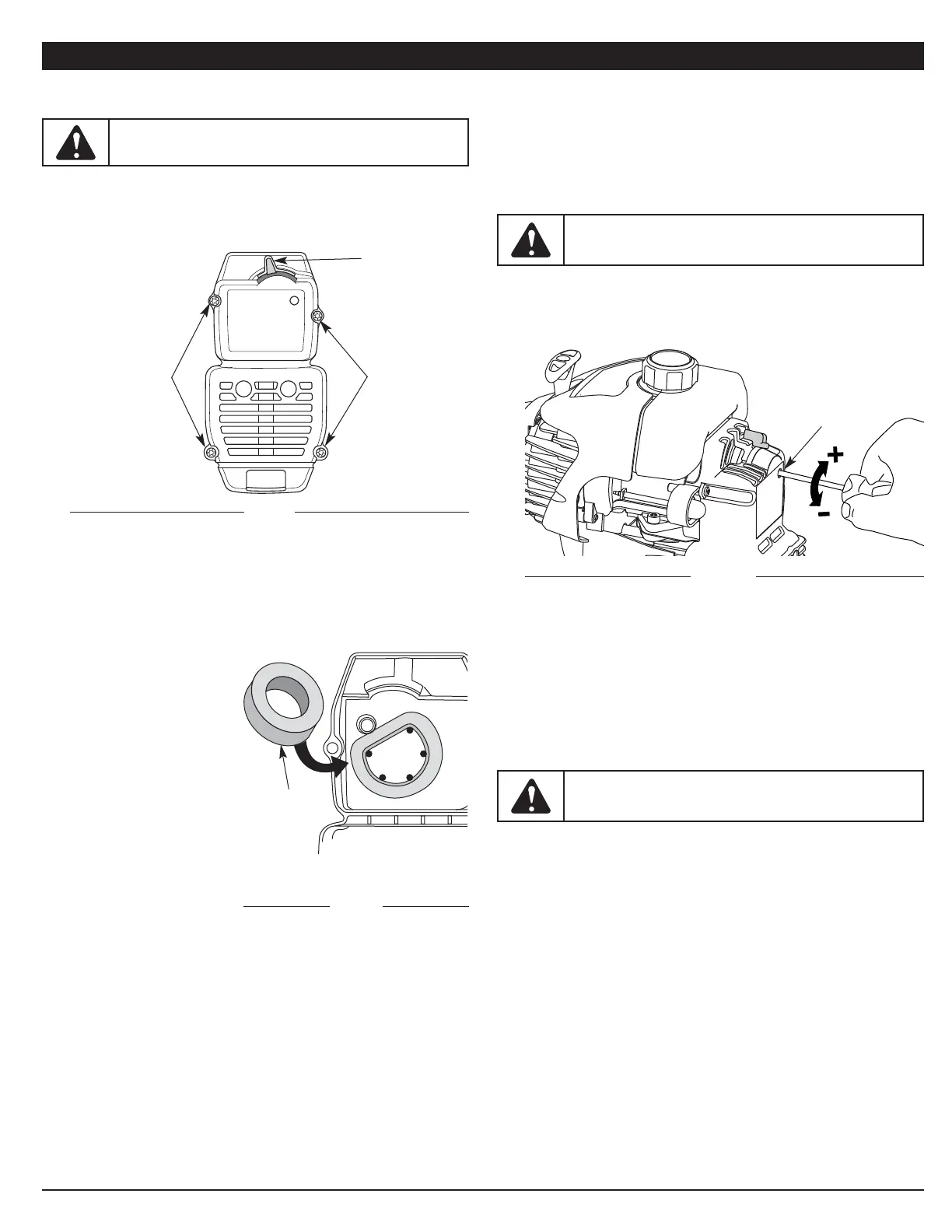 +
-