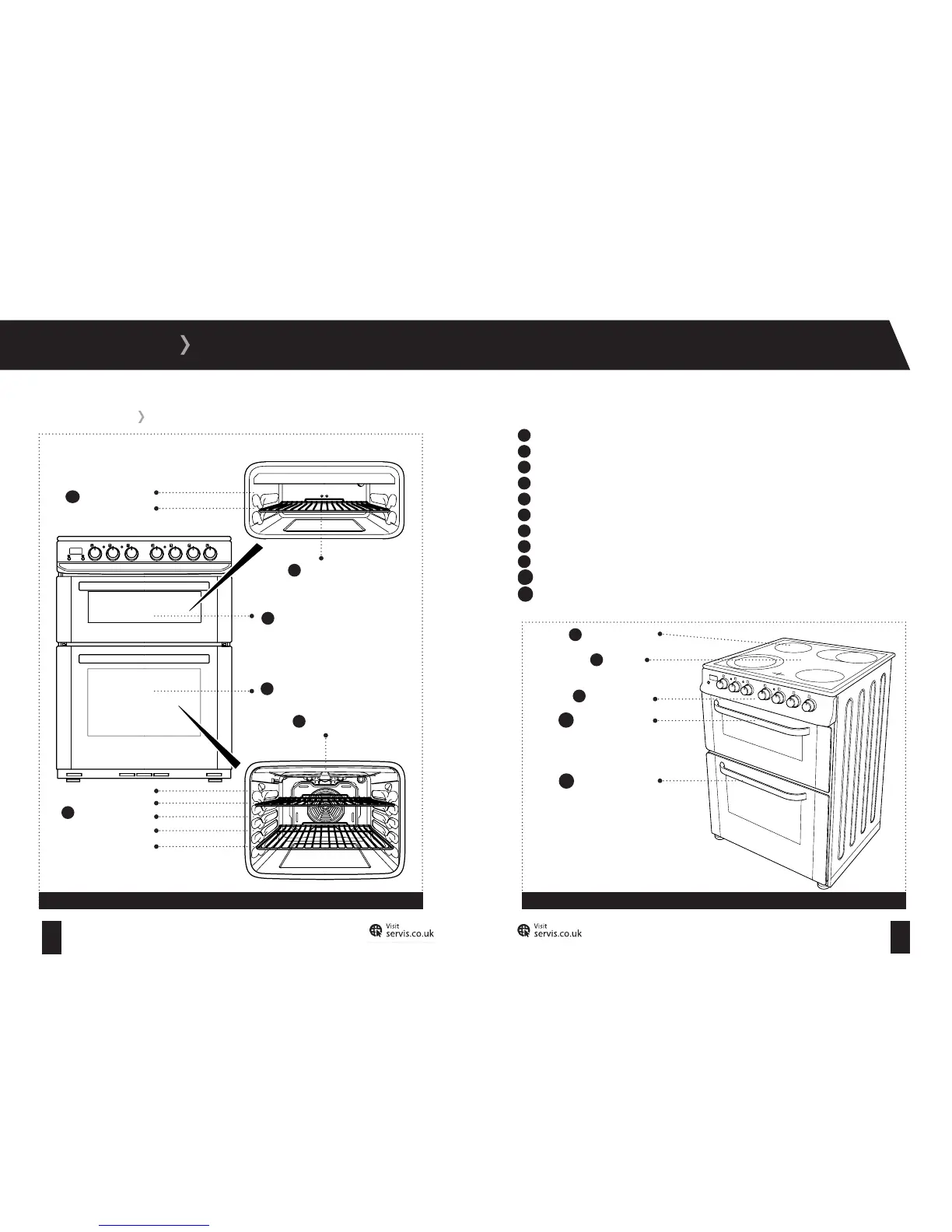 Visit
servis.co.uk

Visit
servis.co.uk