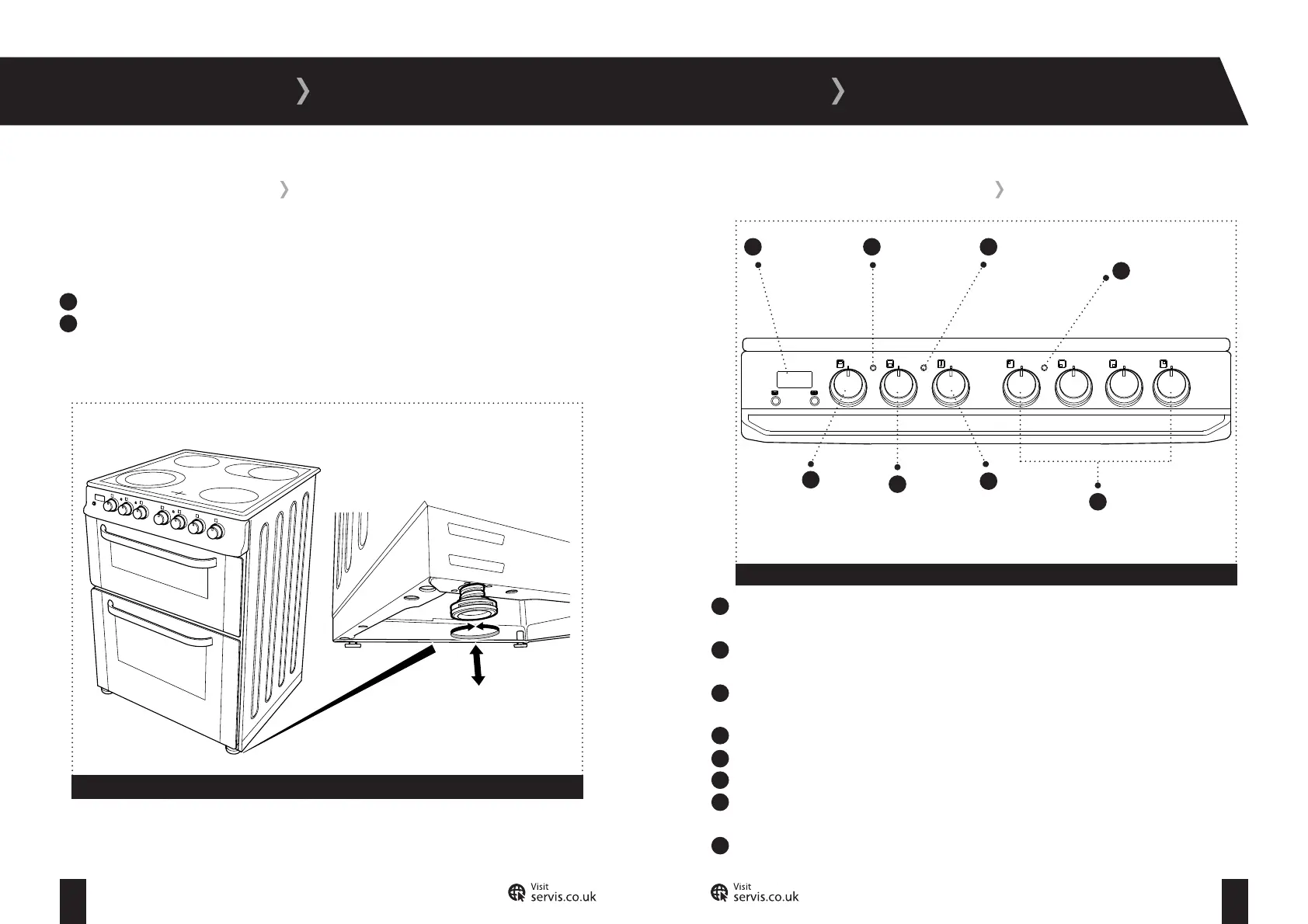 Visit
servis.co.uk

Visit
servis.co.uk