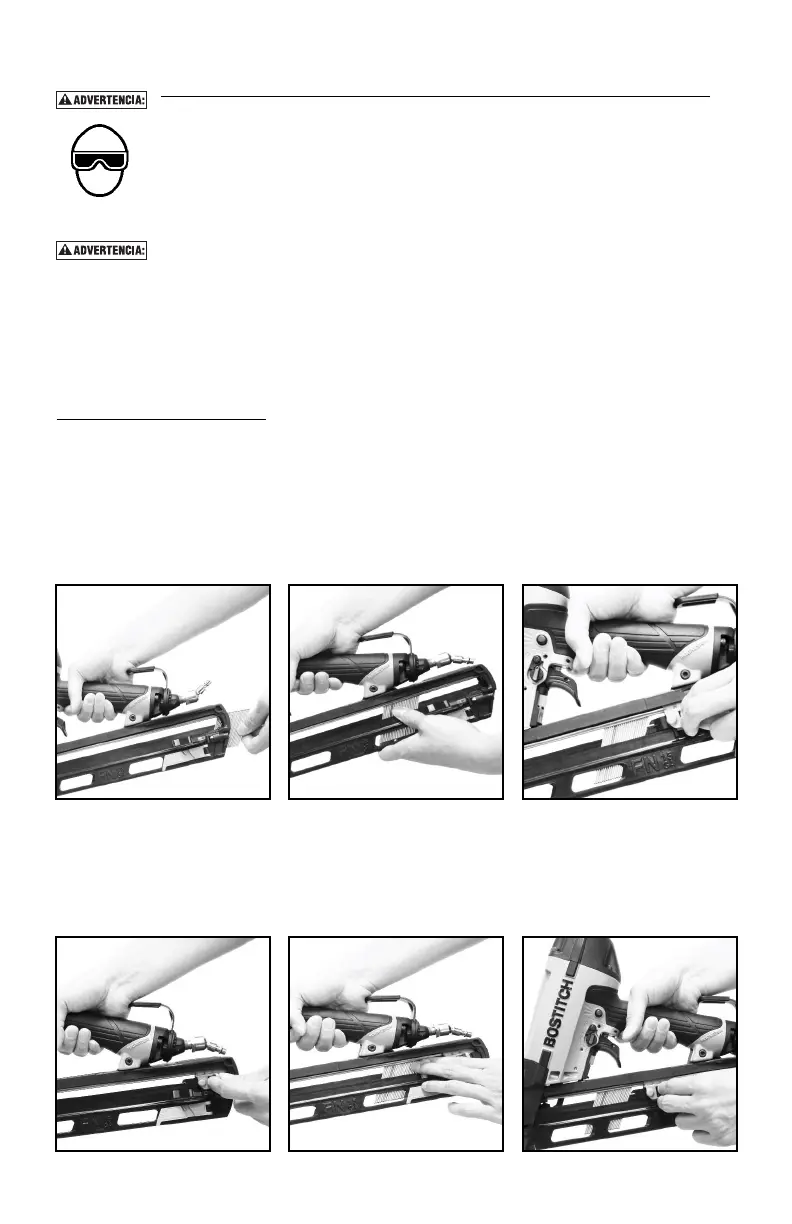 ADVERTENCIA:

ADVERTENCIA:

BOSTITCH