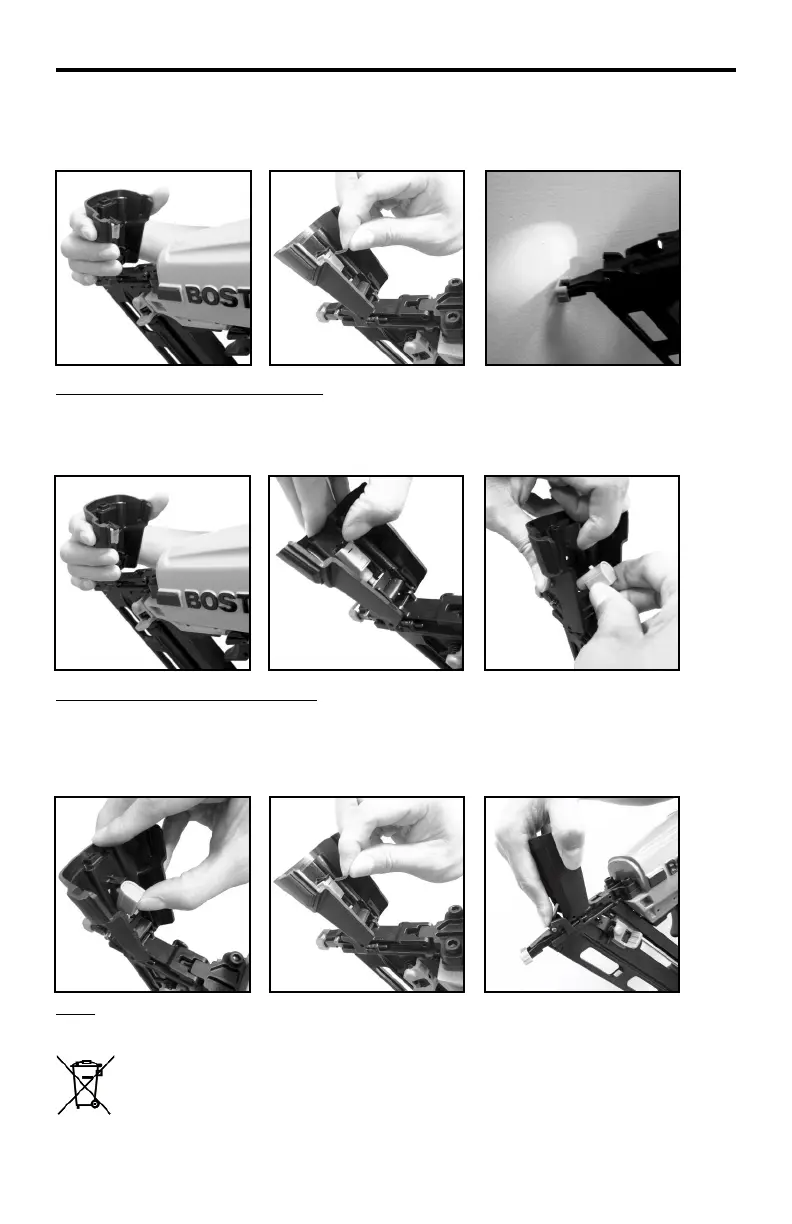 BOST

BOST