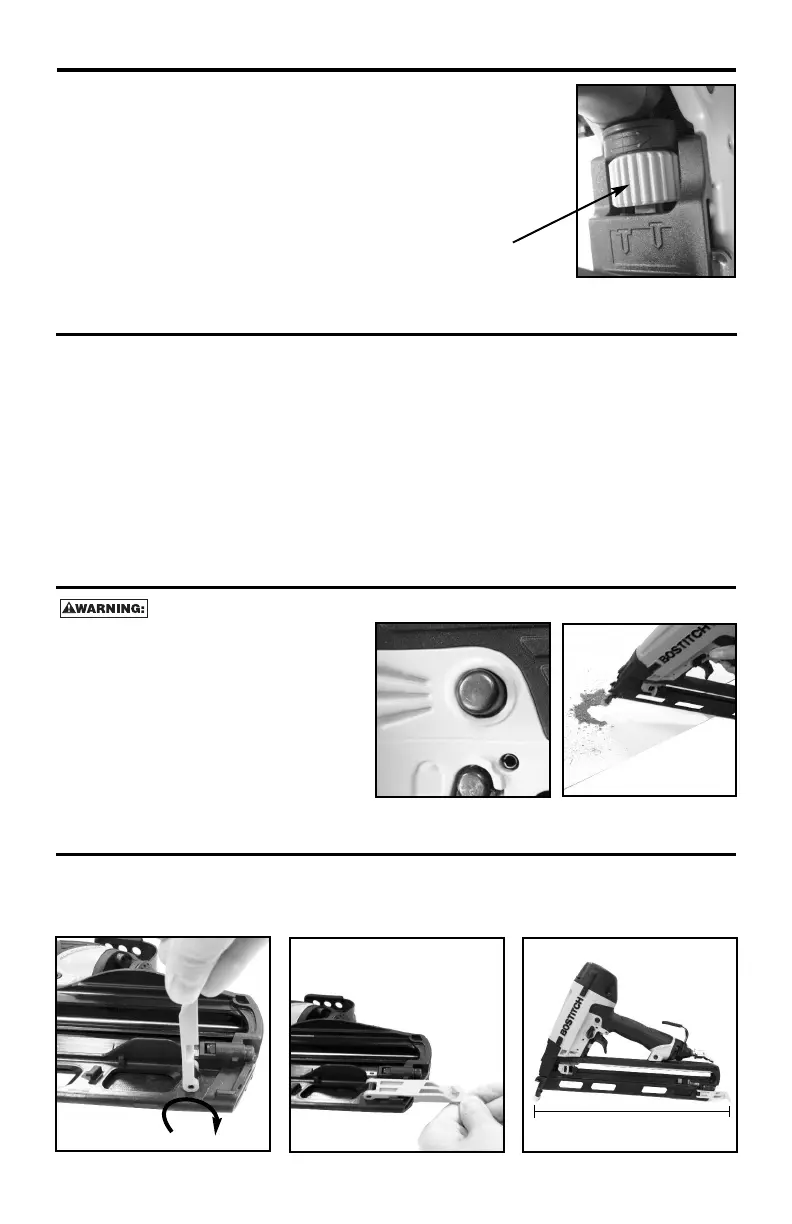 WARNING:

BOSTITCH

BOSTITCH